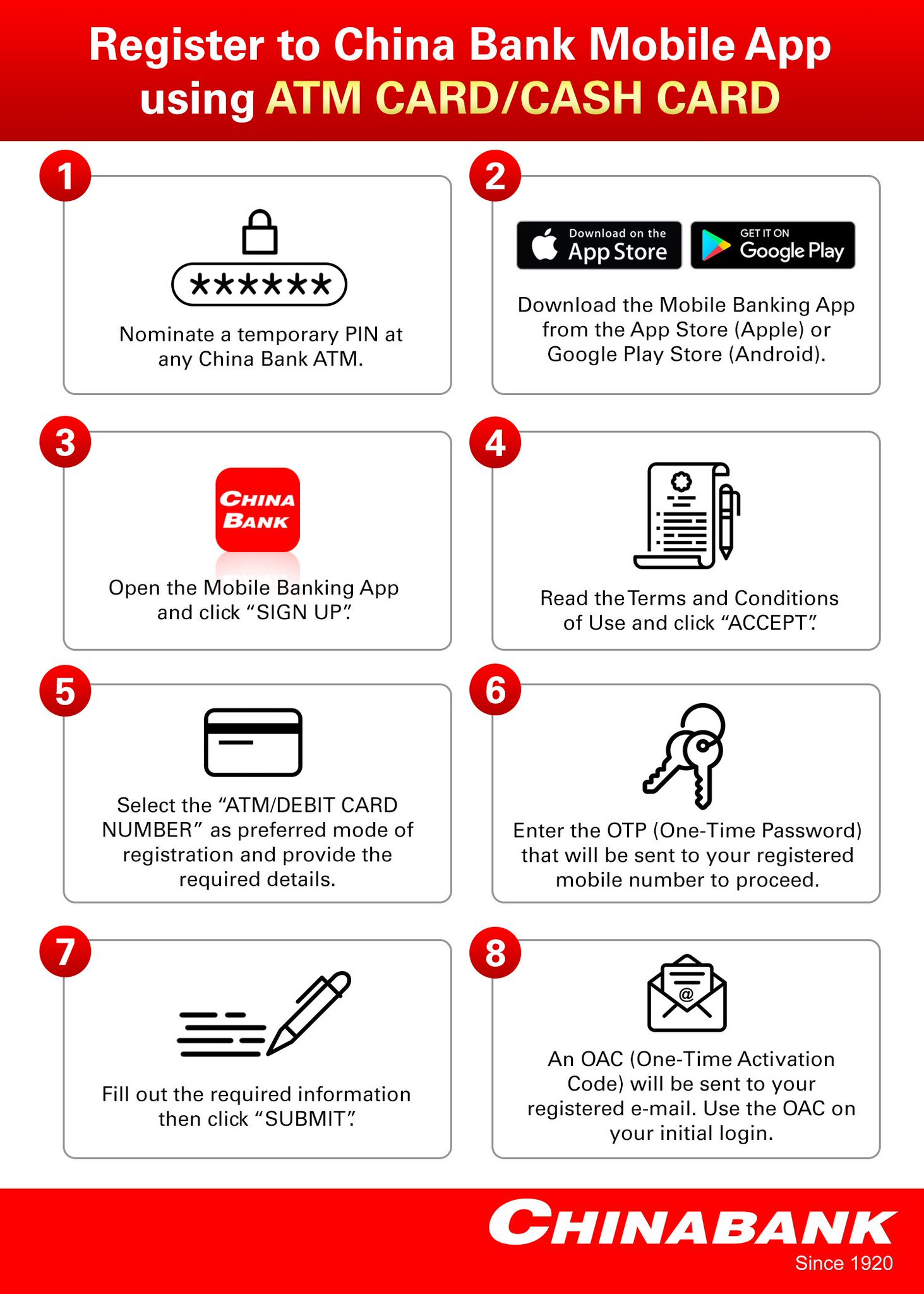 Register to China Bank Mobile App using ATM CARD/CASH CARD

1

******

Nominate a temporary PIN at any China Bank ATM.

2

Download on the App Store

GET IT ON Google Play

Download the Mobile Banking App from the App Store (Apple) or Google Play Store (Android).

3

CHINA BANK

Open the Mobile Banking App and click “SIGN UP”.

4

Read the Terms and Conditions of Use and click “ACCEPT”.

5

Select the “ATM/DEBIT CARD NUMBER” as preferred mode of registration and provide the required details.

6

Enter the OTP (One-Time Password) that will be sent to your registered mobile number to proceed.

7

Fill out the required information then click “SUBMIT”.

8

@

An OAC (One-Time Activation Code) will be sent to your registered e-mail. Use the OAC on your initial login.

CHINABANK
Since 1920