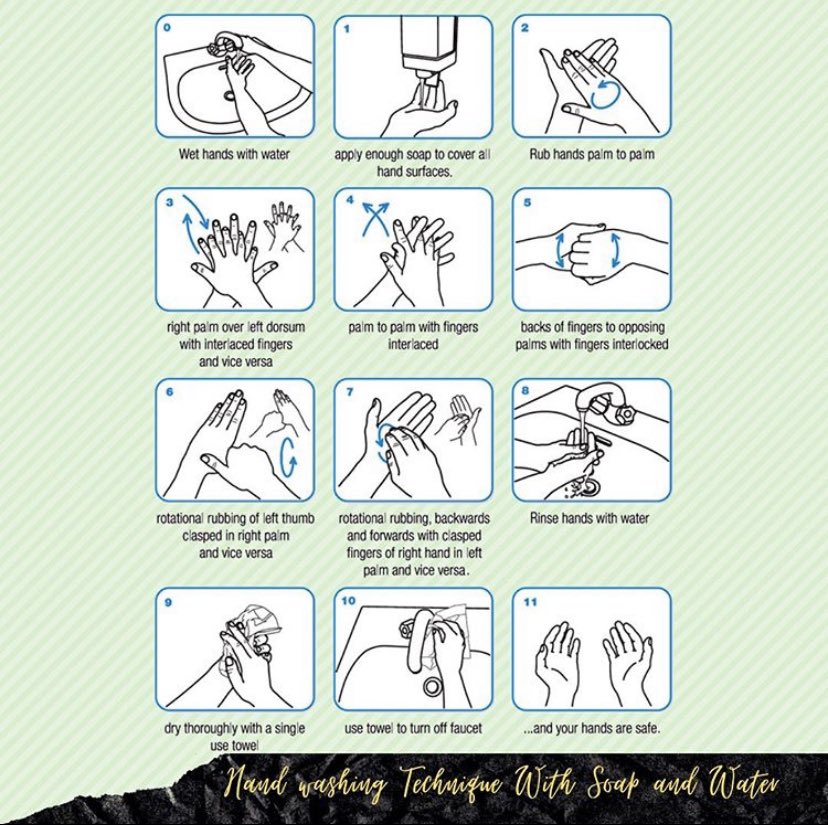 0
Wet hands with water

1
apply enough soap to cover all hand surfaces.

2
Rub hands palm to palm

3
right palm over left dorsum with interlaced fingers and vice versa

4
palm to palm with fingers interlaced

5
backs of fingers to opposing palms with fingers interlocked

6
rotational rubbing of left thumb clasped in right palm and vice versa

7
rotational rubbing, backwards and forwards with clasped fingers of right hand in left palm and vice versa.

8
Rinse hands with water

9
dry thoroughly with a single use towel

10
use towel to turn off faucet

11
...and your hands are safe.

Hand washing Technique With Soap and Water