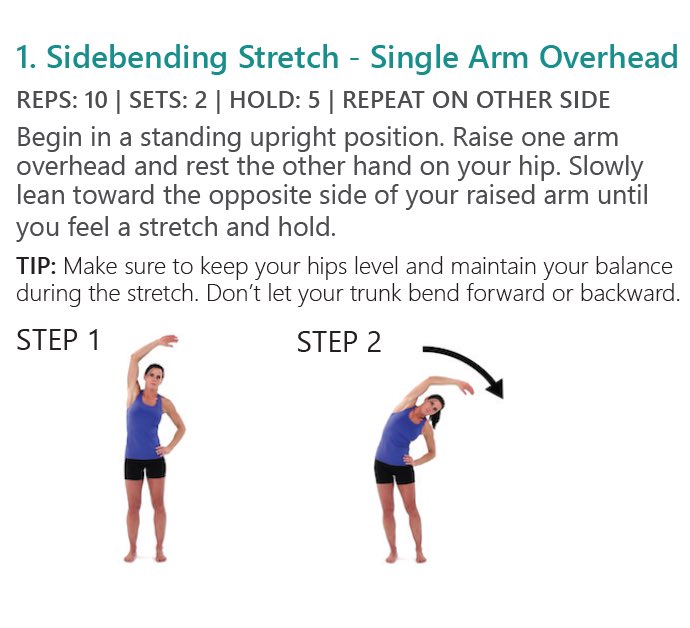 1. Sidebending Stretch - Single Arm Overhead

REPS: 10 | SETS: 2 | HOLD: 5 | REPEAT ON OTHER SIDE

Begin in a standing upright position. Raise one arm overhead and rest the other hand on your hip. Slowly lean toward the opposite side of your raised arm until you feel a stretch and hold.

TIP: Make sure to keep your hips level and maintain your balance during the stretch. Don't let your trunk bend forward or backward.

STEP 1

STEP 2