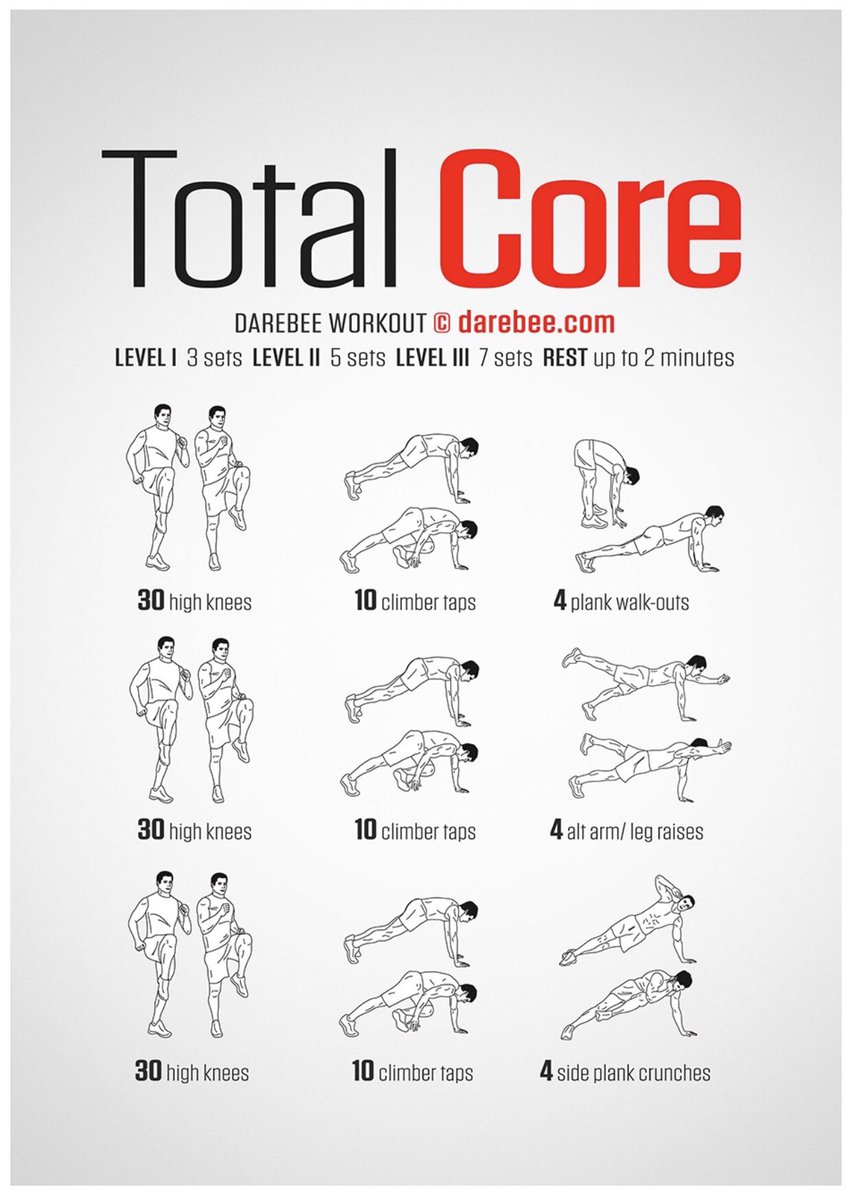 Total Core

DAREBEE WORKOUT © darebee.com

LEVEL I 3 sets LEVEL II 5 sets LEVEL III 7 sets REST up to 2 minutes

30 high knees

10 climber taps

4 plank walk-outs

30 high knees

10 climber taps

4 alt arm/ leg raises

30 high knees

10 climber taps

4 side plank crunches