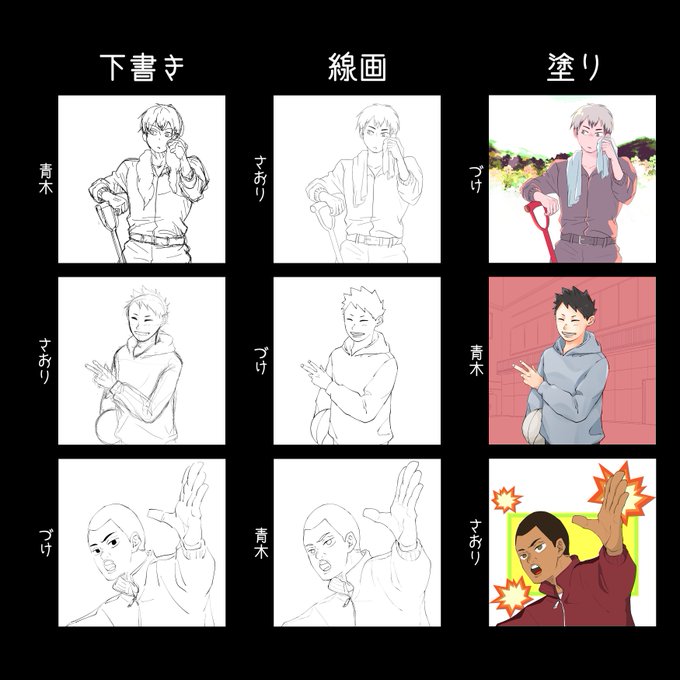 下書き

線画

塗り

青木

さおり

づけ

さおり

づけ

青木

づけ

青木

さおり