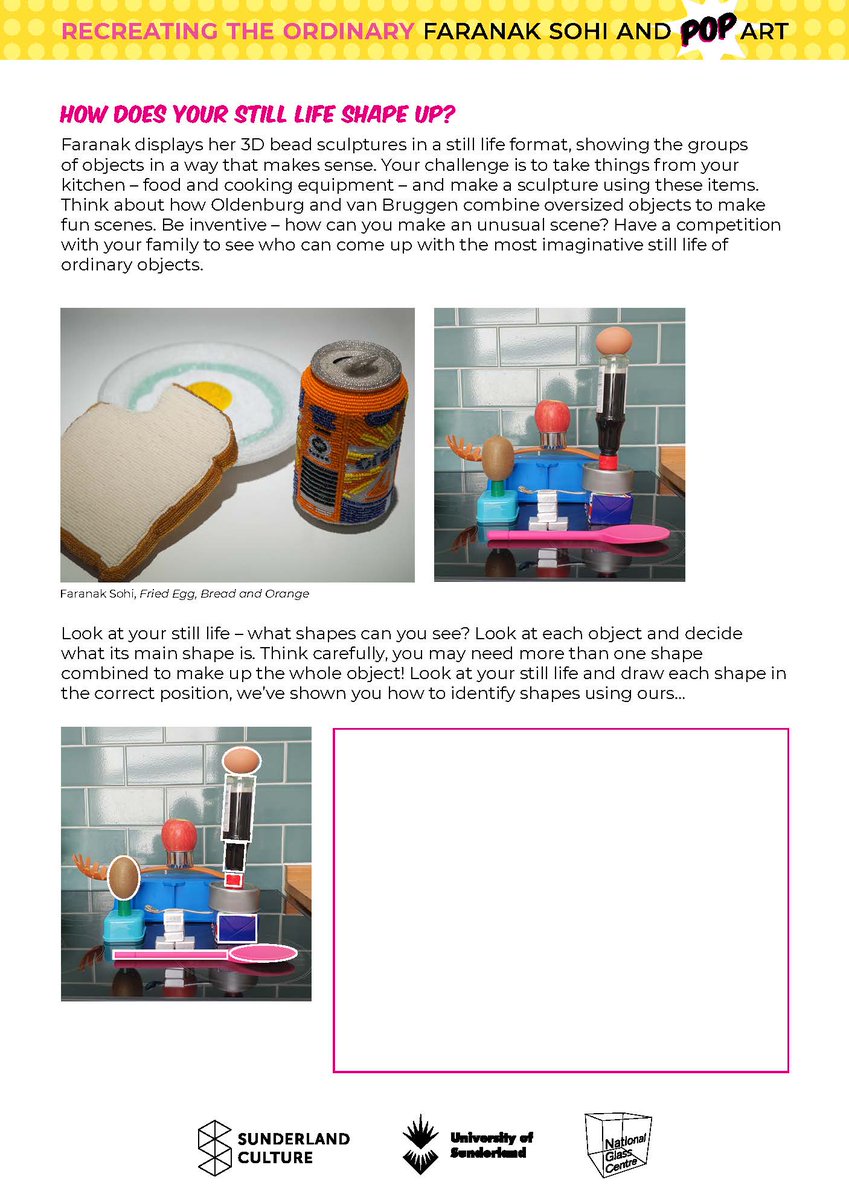 RECREATING THE ORDINARY FARANAK SOHI AND POP ART

HOW DOES YOUR STILL LIFE SHAPE UP?

Faranak displays her 3D bead sculptures in a still life format, showing the groups of objects in a way that makes sense. Your challenge is to take things from your kitchen – food and cooking equipment – and make a sculpture using these items. Think about how Oldenburg and van Bruggen combine oversized objects to make fun scenes. Be inventive – how can you make an unusual scene? Have a competition with your family to see who can come up with the most imaginative still life of ordinary objects.

Faranak Sohi, Fried Egg, Bread and Orange

Look at your still life – what shapes can you see? Look at each object and decide what its main shape is. Think carefully, you may need more than one shape combined to make up the whole object! Look at your still life and draw each shape in the correct position, we've shown you how to identify shapes using ours...

SUNDERLAND CULTURE

University of Sunderland

National Glass Centre