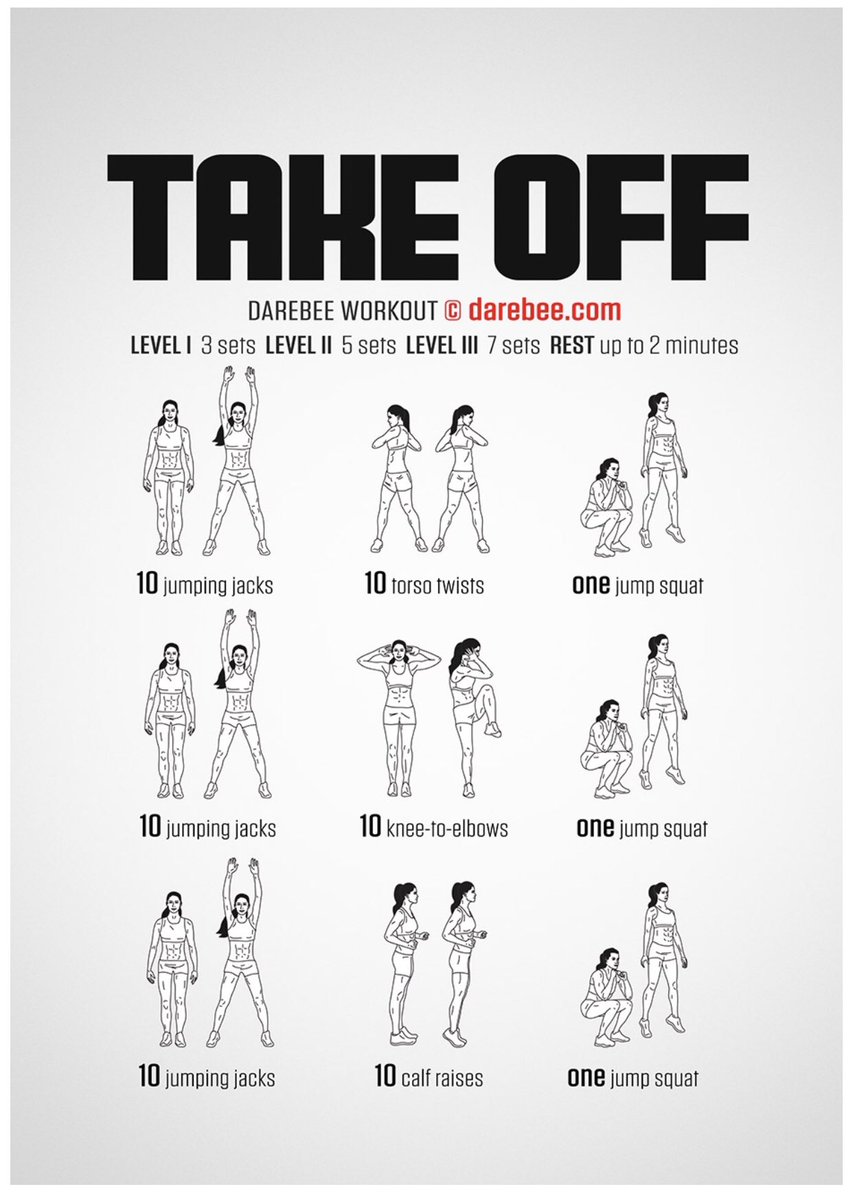 TAKE OFF

DAREBEE WORKOUT © darebee.com

LEVEL I 3 sets LEVEL II 5 sets LEVEL III 7 sets REST up to 2 minutes

10 jumping jacks

10 torso twists

one jump squat

10 jumping jacks

10 knee-to-elbows

one jump squat

10 jumping jacks

10 calf raises

one jump squat