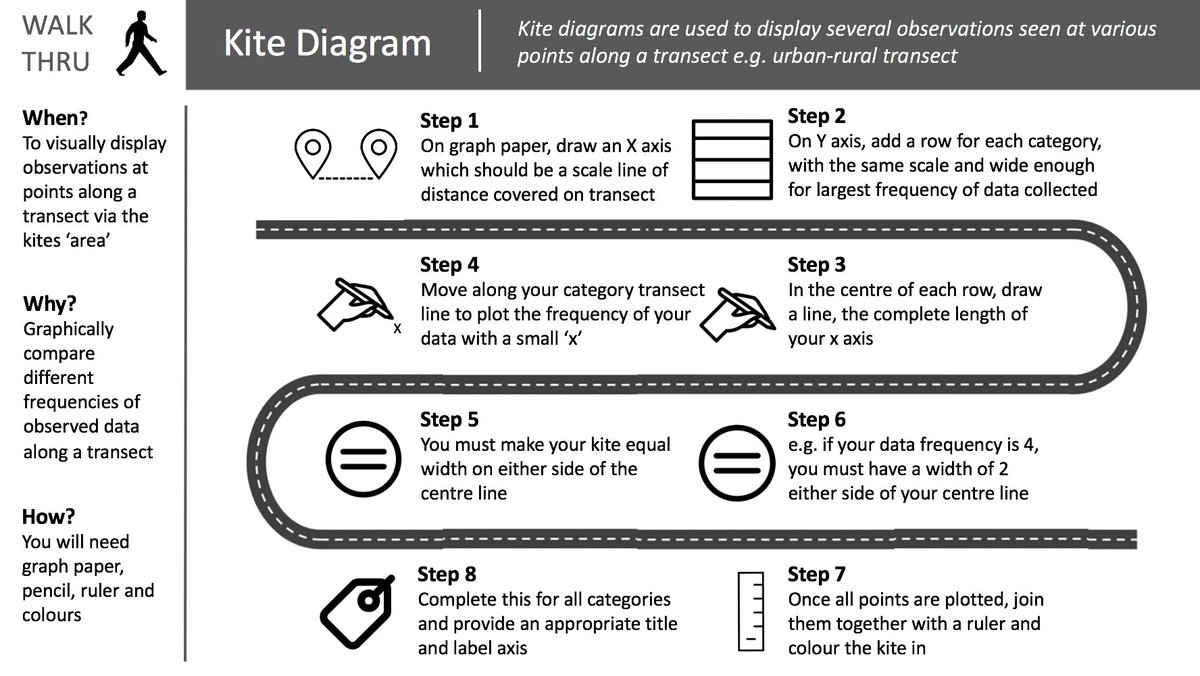 WALK THRU

Kite Diagram

Kite diagrams are used to display several observations seen at various points along a transect e.g. urban-rural transect

When?
To visually display observations at points along a transect via the kites 'area'

Why?
Graphically compare different frequencies of observed data along a transect

How?
You will need graph paper, pencil, ruler and colours

Step 1
On graph paper, draw an X axis which should be a scale line of distance covered on transect

Step 2
On Y axis, add a row for each category, with the same scale and wide enough for largest frequency of data collected

Step 4
Move along your category transect line to plot the frequency of your data with a small 'x'

x

Step 3
In the centre of each row, draw a line, the complete length of your x axis

Step 5
You must make your kite equal width on either side of the centre line

Step 6
e.g. if your data frequency is 4, you must have a width of 2 either side of your centre line

Step 8
Complete this for all categories and provide an appropriate title and label axis

Step 7
Once all points are plotted, join them together with a ruler and colour the kite in