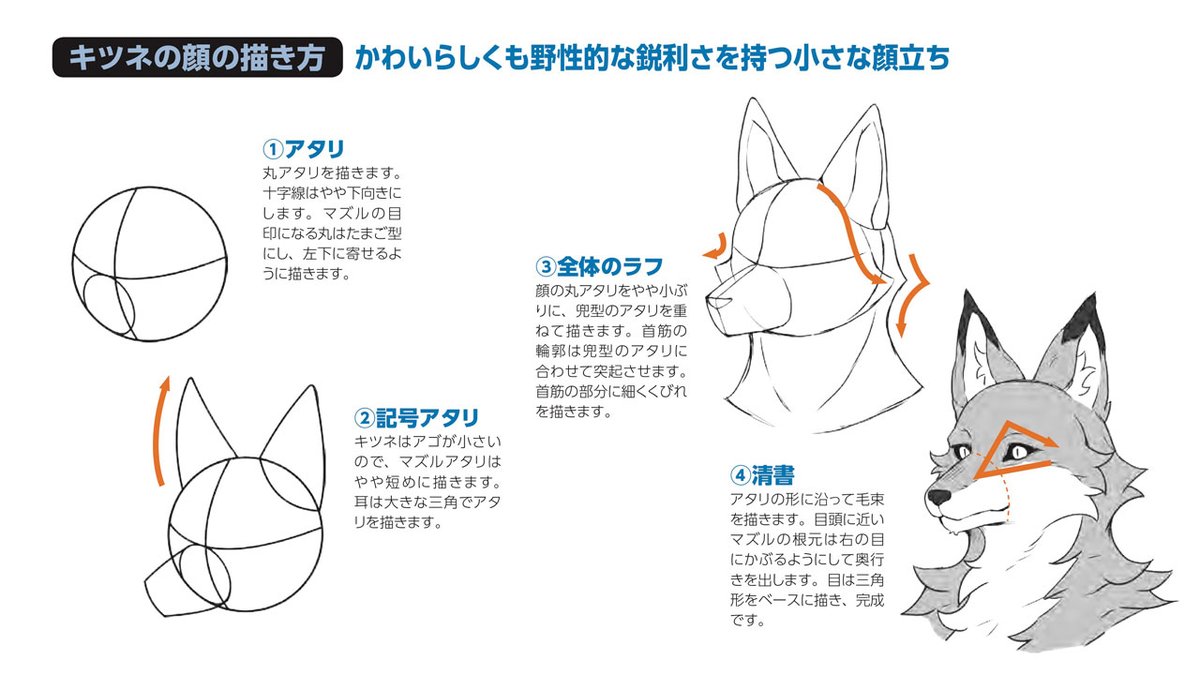 キツネの顔の描き方　かわいらしくも野性的な鋭利さを持つ小さな顔立ち

①アタリ
丸アタリを描きます。十字線はやや下向きにします。マズルの目印になる丸はたまご型にし、左下に寄せるように描きます。

②記号アタリ
キツネはアゴが小さいので、マズルアタリはやや短めに描きます。耳は大きな三角でアタリを描きます。

③全体のラフ
顔の丸アタリをやや小ぶりに、兜型のアタリを重ねて描きます。首筋の輪郭は兜型のアタリに合わせて突起させます。首筋の部分に細くくびれを描きます。

④清書
アタリの形に沿って毛束を描きます。目頭に近いマズルの根元は右の目にかぶるようにして奥行きを出します。目は三角形をベースに描き、完成です。