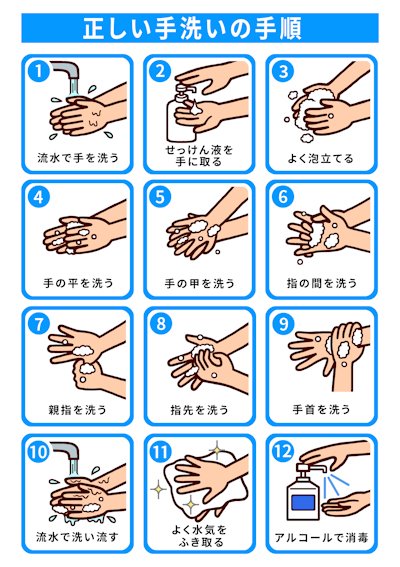 正しい手洗いの手順

1
流水で手を洗う

2
せっけん液を手に取る

3
よく泡立てる

4
手の平を洗う

5
手の甲を洗う

6
指の間を洗う

7
親指を洗う

8
指先を洗う

9
手首を洗う

10
流水で洗い流す

11
よく水気をふき取る

12
アルコールで消毒