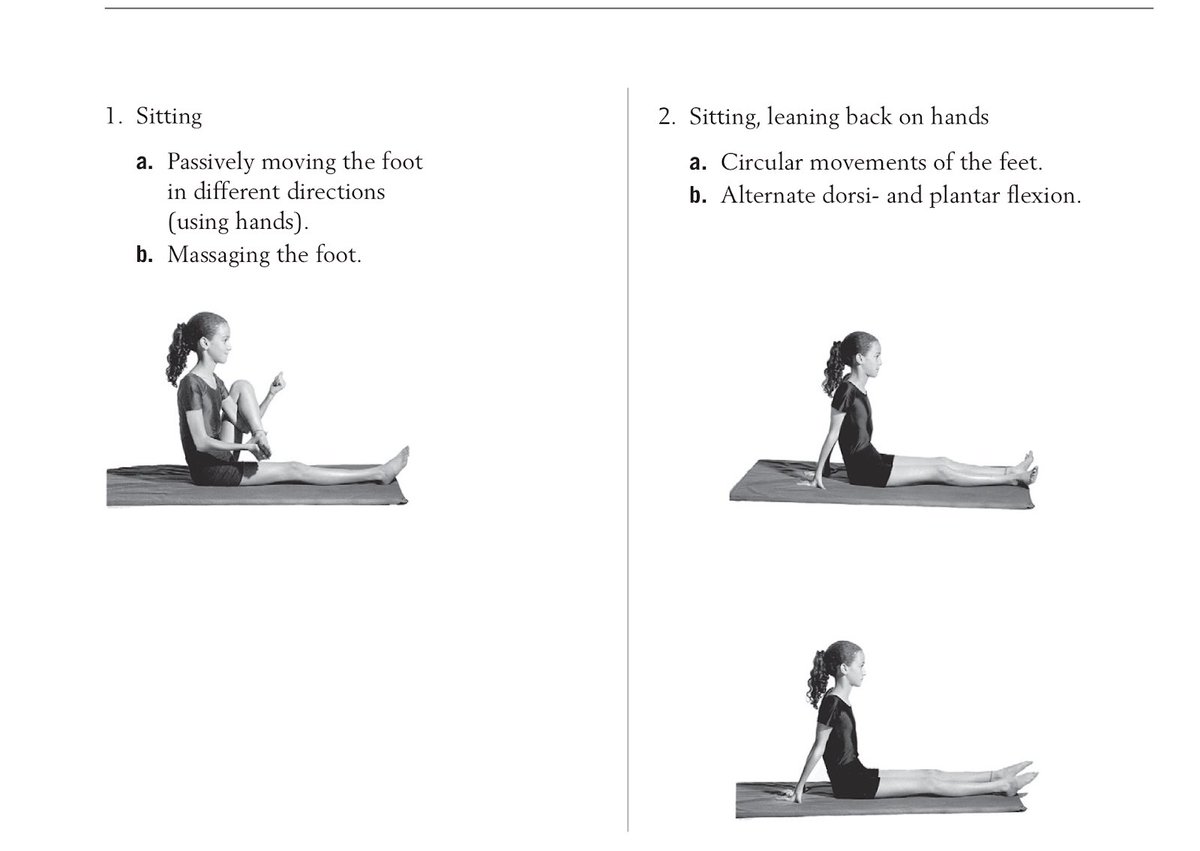 1. Sitting

a. Passively moving the foot in different directions (using hands).
b. Massaging the foot.

2. Sitting, leaning back on hands

a. Circular movements of the feet.
b. Alternate dorsi- and plantar flexion.