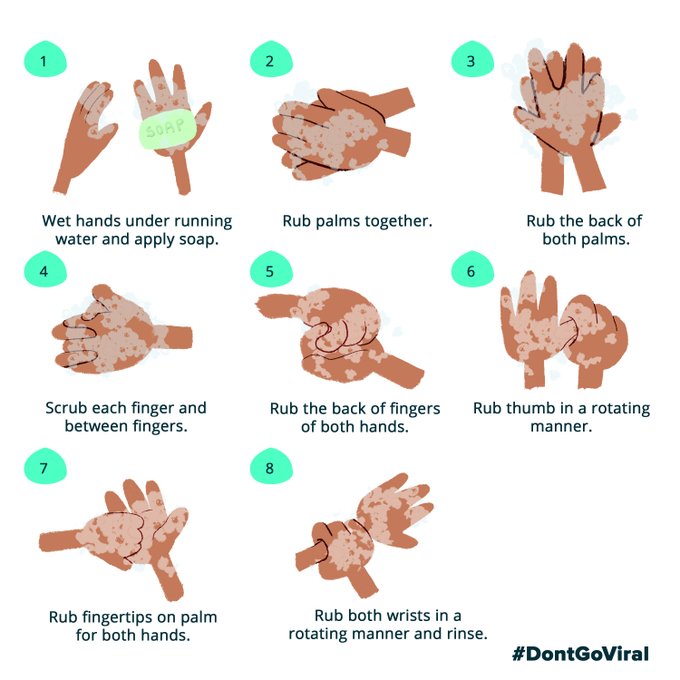 1

SOAP

Wet hands under running water and apply soap.

2

Rub palms together.

3

Rub the back of both palms.

4

Scrub each finger and between fingers.

5

Rub the back of fingers of both hands.

6

Rub thumb in a rotating manner.

7

Rub fingertips on palm for both hands.

8

Rub both wrists in a rotating manner and rinse.

#DontGoViral