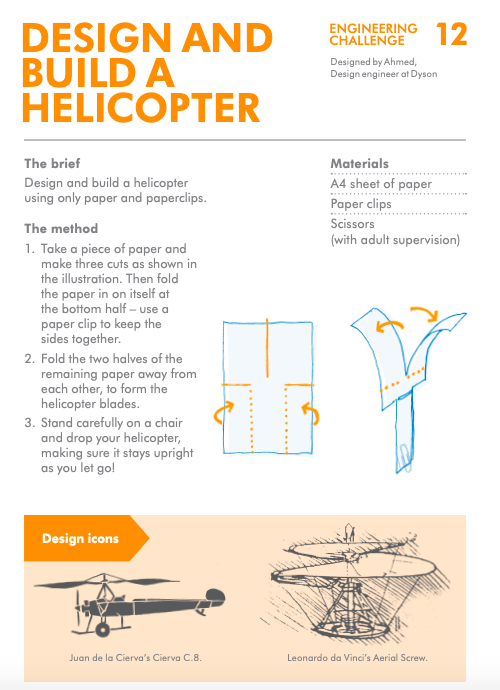 DESIGN AND BUILD A HELICOPTER

ENGINEERING CHALLENGE 12

Designed by Ahmed, Design engineer at Dyson

The brief
Design and build a helicopter using only paper and paperclips.

The method
1. Take a piece of paper and make three cuts as shown in the illustration. Then fold the paper in on itself at the bottom half – use a paper clip to keep the sides together.
2. Fold the two halves of the remaining paper away from each other, to form the helicopter blades.
3. Stand carefully on a chair and drop your helicopter, making sure it stays upright as you let go!

Materials
A4 sheet of paper
Paper clips
Scissors (with adult supervision)

Design icons

Juan de la Cierva's Cierva C.8.

Leonardo da Vinci's Aerial Screw.