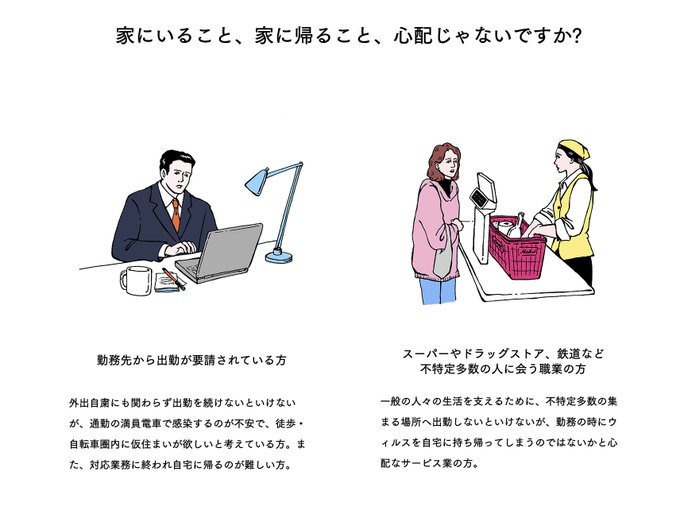 家にいること、家に帰ること、心配じゃないですか?

勤務先から出勤が要請されている方

外出自粛にも関わらず出勤を続けないといけないが、通勤の満員電車で感染するのが不安で、徒歩・自転車圏内に仮住まいが欲しいと考えている方。また、対応業務に終われ自宅に帰るのが難しい方。

スーパーやドラッグストア、鉄道など
不特定多数の人に会う職業の方

一般の人々の生活を支えるために、不特定多数の集まる場所へ出勤しないといけないが、勤務の時にウィルスを自宅に持ち帰ってしまうのではないかと心配なサービス業の方。