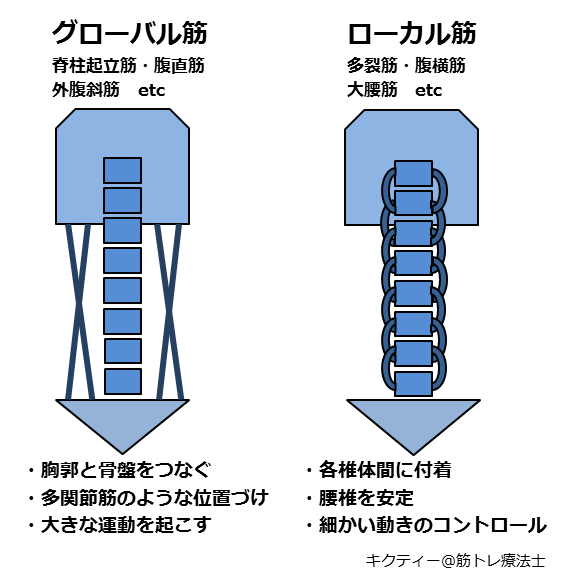 グローバル筋

脊柱起立筋・腹直筋
外腹斜筋　etc

・胸郭と骨盤をつなぐ
・多関節筋のような位置づけ
・大きな運動を起こす

ローカル筋

多裂筋・腹横筋
大腰筋　etc

・各椎体間に付着
・腰椎を安定
・細かい動きのコントロール

キクティー@筋トレ療法士