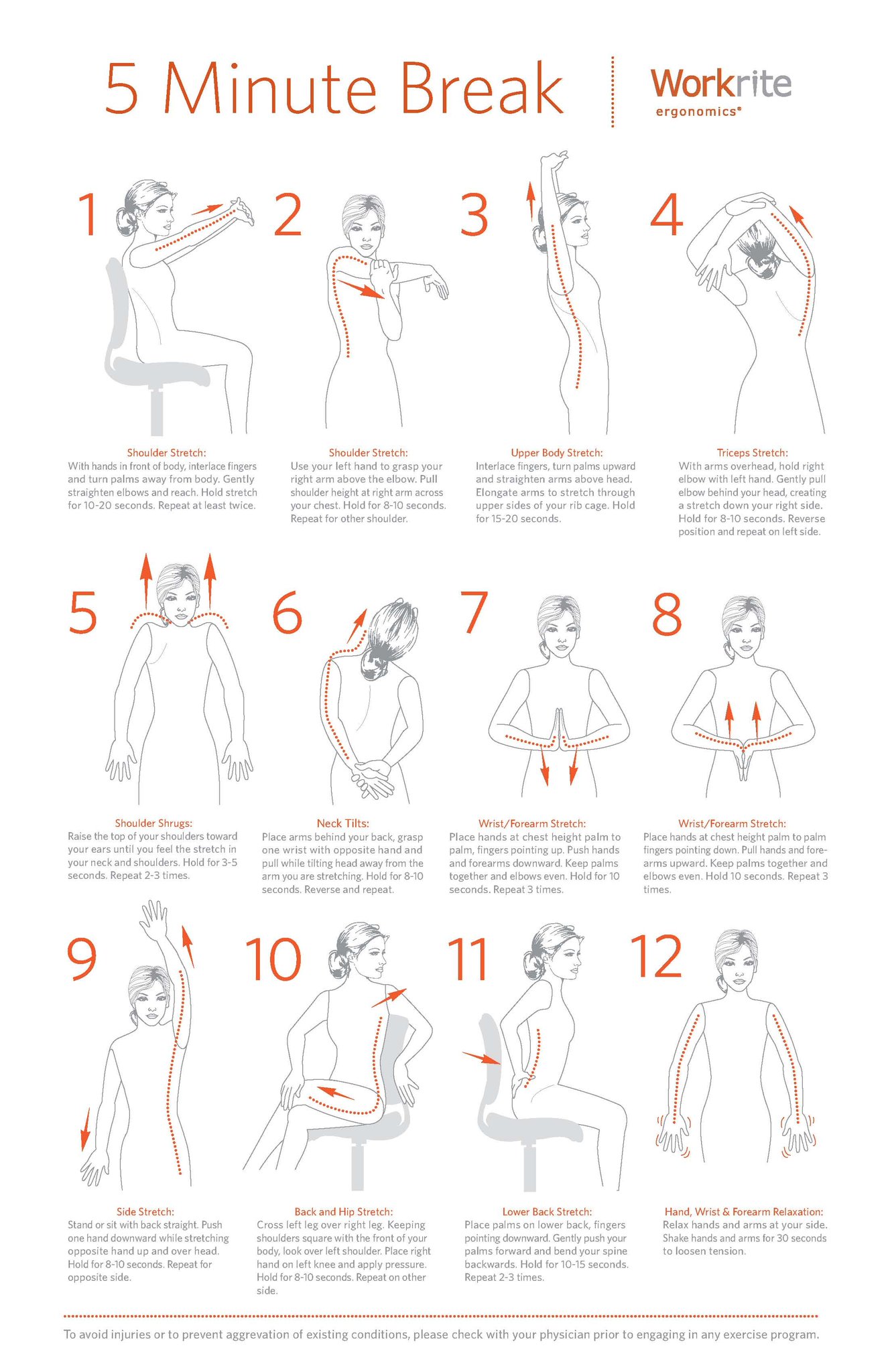 5 Minute Break

Workrite ergonomics®

1

Shoulder Stretch:
With hands in front of body, interlace fingers and turn palms away from body. Gently straighten elbows and reach. Hold stretch for 10-20 seconds. Repeat at least twice.

2

Shoulder Stretch:
Use your left hand to grasp your right arm above the elbow. Pull shoulder height at right arm across your chest. Hold for 8-10 seconds. Repeat for other shoulder.

3

Upper Body Stretch:
Interlace fingers, turn palms upward and straighten arms above head. Elongate arms to stretch through upper sides of your rib cage. Hold for 15-20 seconds.

4

Triceps Stretch:
With arms overhead, hold right elbow with left hand. Gently pull elbow behind your head, creating a stretch down your right side. Hold for 8-10 seconds. Reverse position and repeat on left side.

5

Shoulder Shrugs:
Raise the top of your shoulders toward your ears until you feel the stretch in your neck and shoulders. Hold for 3-5 seconds. Repeat 2-3 times.

6

Neck Tilts:
Place arms behind your back, grasp one wrist with opposite hand and pull while tilting head away from the arm you are stretching. Hold for 8-10 seconds. Reverse and repeat.

7

Wrist/Forearm Stretch:
Place hands at chest height palm to palm, fingers pointing up. Push hands and forearms downward. Keep palms together and elbows even. Hold for 10 seconds. Repeat 3 times.

8

Wrist/Forearm Stretch:
Place hands at chest height palm to palm fingers pointing down. Pull hands and forearms upward. Keep palms together and elbows even. Hold 10 seconds. Repeat 3 times.

9

Side Stretch:
Stand or sit with back straight. Push one hand downward while stretching opposite hand up and over head. Hold for 8-10 seconds. Repeat for opposite side.

10

Back and Hip Stretch:
Cross left leg over right leg. Keeping shoulders square with the front of your body, look over left shoulder. Place right hand on left knee and apply pressure. Hold for 8-10 seconds. Repeat on other side.

11

Lower Back Stretch:
Place palms on lower back, fingers pointing downward. Gently push your palms forward and bend your spine backwards. Hold for 10-15 seconds. Repeat 2-3 times.

12

Hand, Wrist & Forearm Relaxation:
Relax hands and arms at your side. Shake hands and arms for 30 seconds to loosen tension.

To avoid injuries or to prevent aggrevation of existing conditions, please check with your physician prior to engaging in any exercise program.