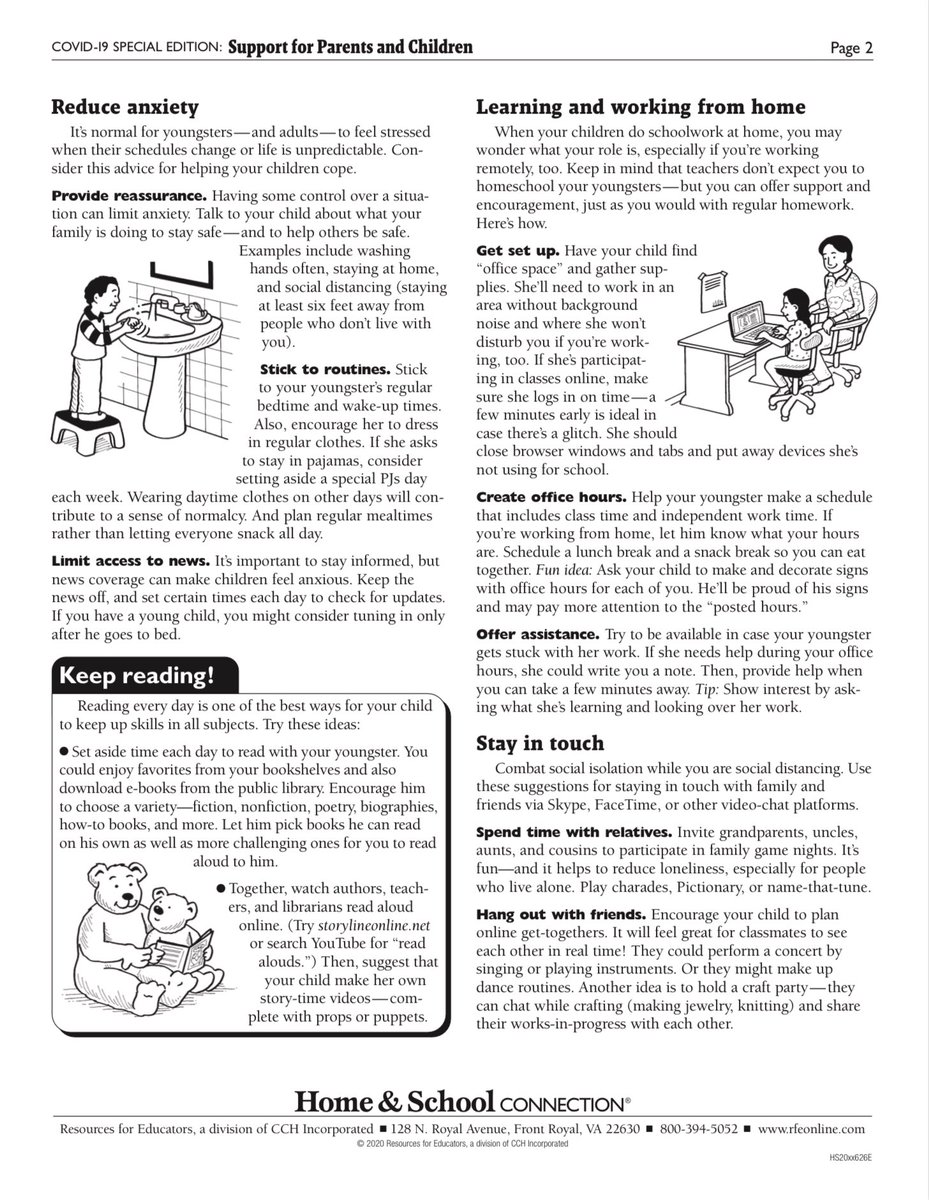 COVID-19 SPECIAL EDITION: Support for Parents and Children

Page 2

Reduce anxiety

It's normal for youngsters—and adults—to feel stressed when their schedules change or life is unpredictable. Consider this advice for helping your children cope.

Provide reassurance. Having some control over a situation can limit anxiety. Talk to your child about what your family is doing to stay safe—and to help others be safe. Examples include washing hands often, staying at home, and social distancing (staying at least six feet away from people who don't live with you).

Stick to routines. Stick to your youngster's regular bedtime and wake-up times. Also, encourage her to dress in regular clothes. If she asks to stay in pajamas, consider setting aside a special PJs day each week. Wearing daytime clothes on other days will contribute to a sense of normalcy. And plan regular mealtimes rather than letting everyone snack all day.

Limit access to news. It's important to stay informed, but news coverage can make children feel anxious. Keep the news off, and set certain times each day to check for updates. If you have a young child, you might consider tuning in only after he goes to bed.

Keep reading!

Reading every day is one of the best ways for your child to keep up skills in all subjects. Try these ideas:

● Set aside time each day to read with your youngster. You could enjoy favorites from your bookshelves and also download e-books from the public library. Encourage him to choose a variety—fiction, nonfiction, poetry, biographies, how-to books, and more. Let him pick books he can read on his own as well as more challenging ones for you to read aloud to him.

● Together, watch authors, teachers, and librarians read aloud online. (Try storylineonline.net or search YouTube for "read alouds.") Then, suggest that your child make her own story-time videos—complete with props or puppets.

Learning and working from home

When your children do schoolwork at home, you may wonder what your role is, especially if you're working remotely, too. Keep in mind that teachers don't expect you to homeschool your youngsters—but you can offer support and encouragement, just as you would with regular homework. Here's how.

Get set up. Have your child find "office space" and gather supplies. She'll need to work in an area without background noise and where she won't disturb you if you're working, too. If she's participating in classes online, make sure she logs in on time—a few minutes early is ideal in case there's a glitch. She should close browser windows and tabs and put away devices she's not using for school.

Create office hours. Help your youngster make a schedule that includes class time and independent work time. If you're working from home, let him know what your hours are. Schedule a lunch break and a snack break so you can eat together. Fun idea: Ask your child to make and decorate signs with office hours for each of you. He'll be proud of his signs and may pay more attention to the "posted hours."

Offer assistance. Try to be available in case your youngster gets stuck with her work. If she needs help during your office hours, she could write you a note. Then, provide help when you can take a few minutes away. Tip: Show interest by asking what she's learning and looking over her work.

Stay in touch

Combat social isolation while you are social distancing. Use these suggestions for staying in touch with family and friends via Skype, FaceTime, or other video-chat platforms.

Spend time with relatives. Invite grandparents, uncles, aunts, and cousins to participate in family game nights. It's fun—and it helps to reduce loneliness, especially for people who live alone. Play charades, Pictionary, or name-that-tune.

Hang out with friends. Encourage your child to plan online get-togethers. It will feel great for classmates to see each other in real time! They could perform a concert by singing or playing instruments. Or they might make up dance routines. Another idea is to hold a craft party—they can chat while crafting (making jewelry, knitting) and share their works-in-progress with each other.

Home & School CONNECTION®

Resources for Educators, a division of CCH Incorporated ■ 128 N. Royal Avenue, Front Royal, VA 22630 ■ 800-394-5052 ■ www.rfeonline.com
© 2020 Resources for Educators, a division of CCH Incorporated

HS20xx626E