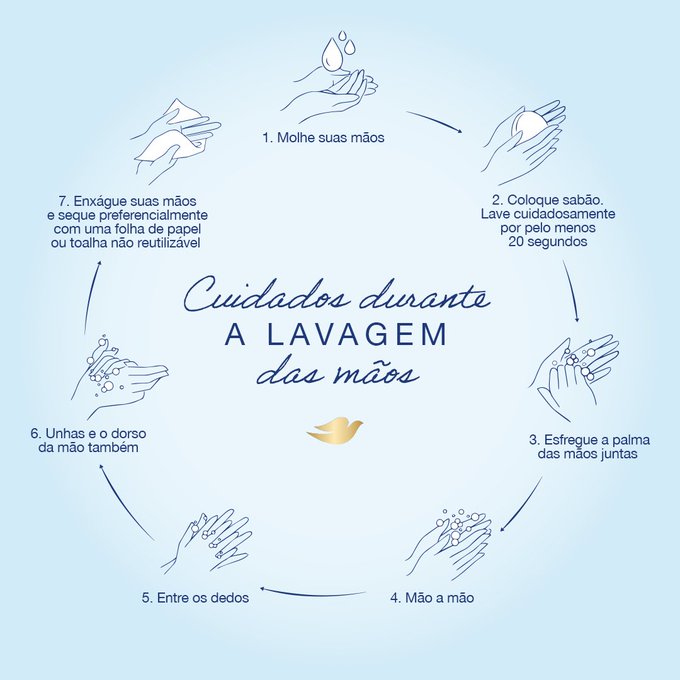 Cuidados durante
A LAVAGEM
das mãos

1. Molhe suas mãos

2. Coloque sabão. Lave cuidadosamente por pelo menos 20 segundos

3. Esfregue a palma das mãos juntas

4. Mão a mão

5. Entre os dedos

6. Unhas e o dorso da mão também

7. Enxágue suas mãos e seque preferencialmente com uma folha de papel ou toalha não reutilizável