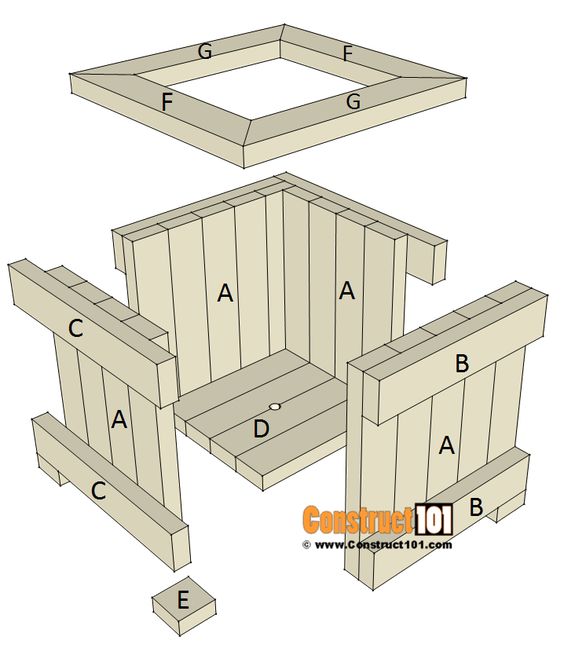 G
F
F
G
A
A
C
B
A
D
A
C
B
Construct101
© www.Construct101.com
E