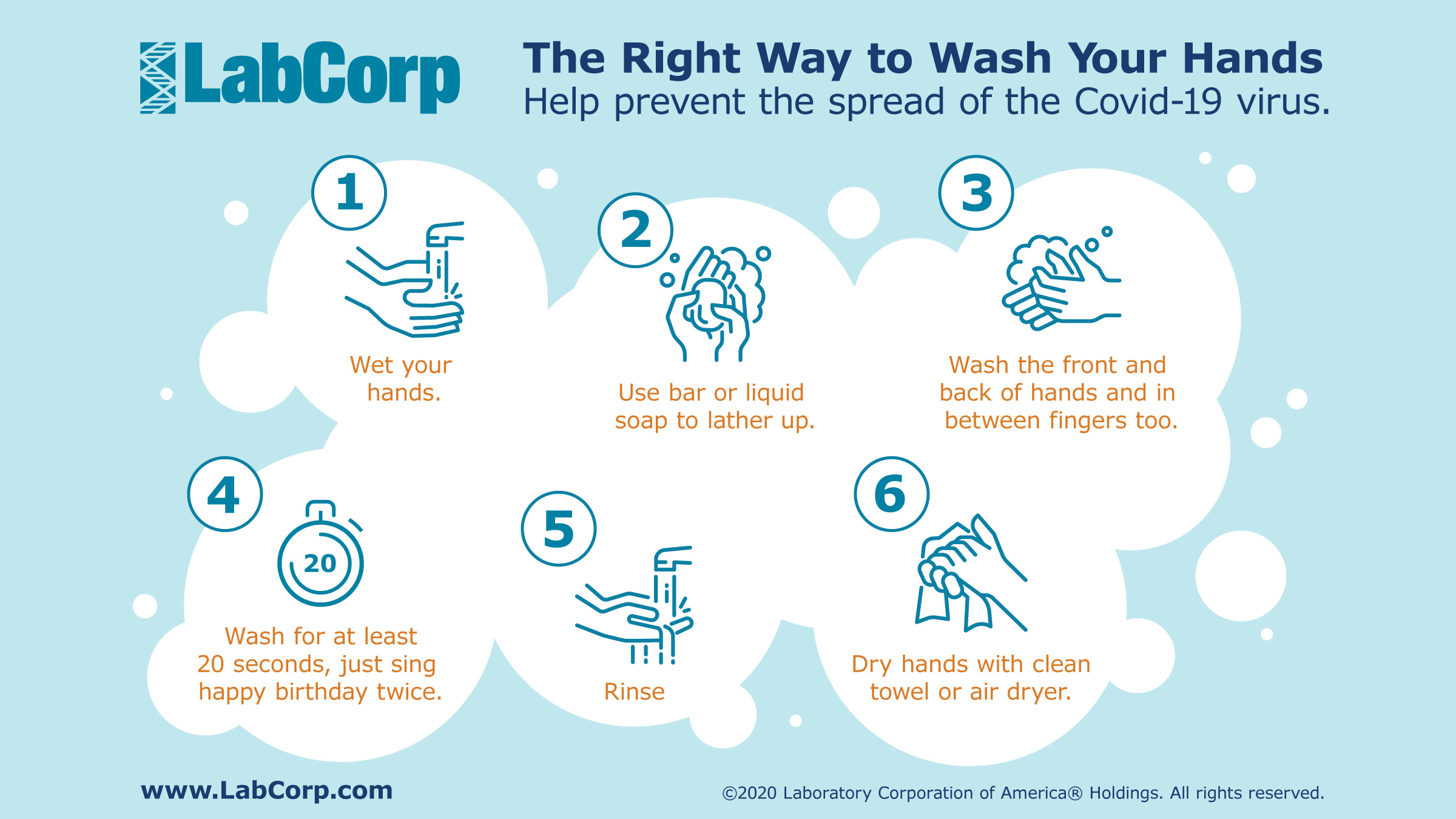 LabCorp

The Right Way to Wash Your Hands
Help prevent the spread of the Covid-19 virus.

1
Wet your hands.

2
Use bar or liquid soap to lather up.

3
Wash the front and back of hands and in between fingers too.

4
20
Wash for at least 20 seconds, just sing happy birthday twice.

5
Rinse

6
Dry hands with clean towel or air dryer.

www.LabCorp.com

©2020 Laboratory Corporation of America® Holdings. All rights reserved.