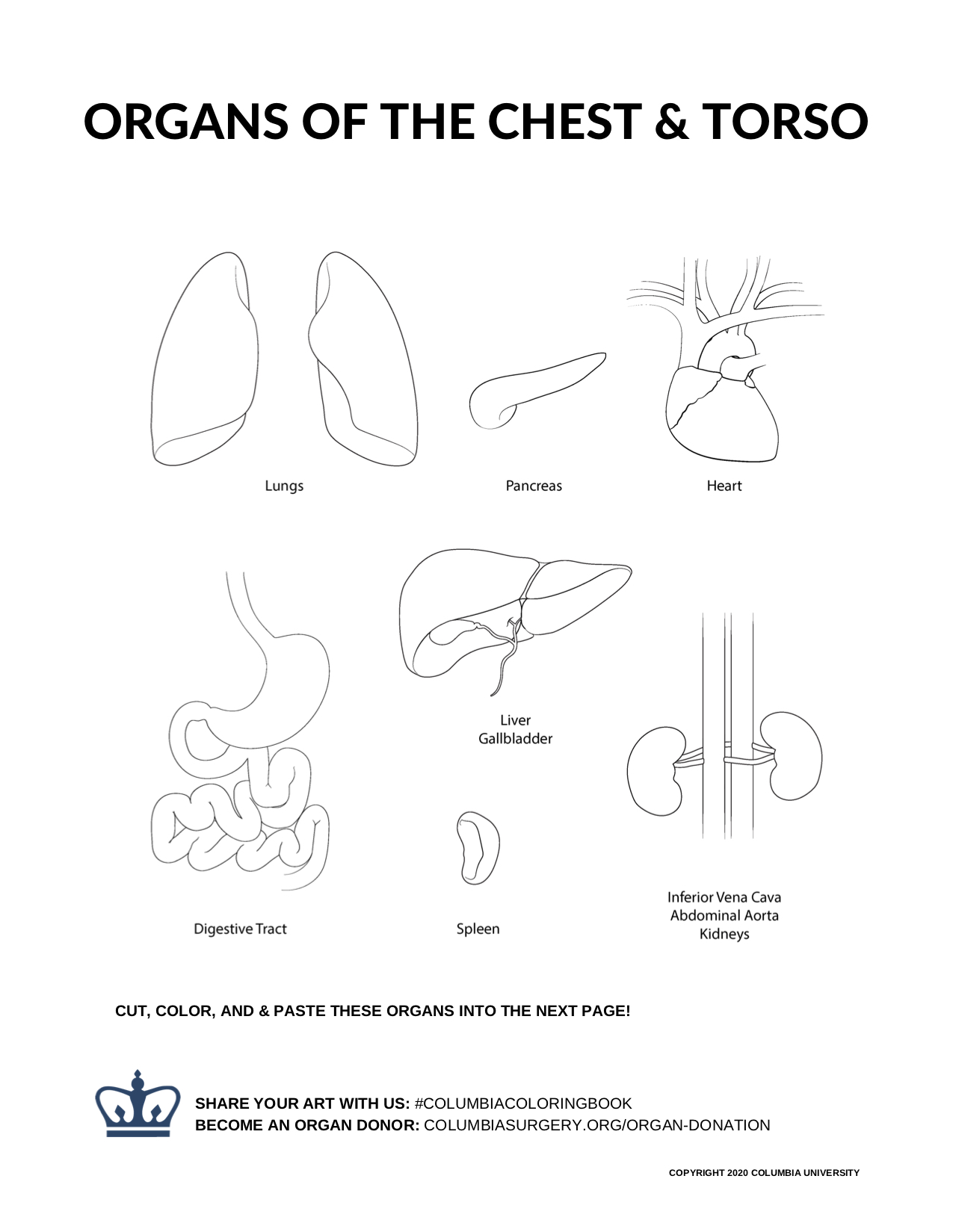 ORGANS OF THE CHEST & TORSO

Lungs

Pancreas

Heart

Liver
Gallbladder

Digestive Tract

Spleen

Inferior Vena Cava
Abdominal Aorta
Kidneys

CUT, COLOR, AND & PASTE THESE ORGANS INTO THE NEXT PAGE!

SHARE YOUR ART WITH US: #COLUMBIACOLORINGBOOK
BECOME AN ORGAN DONOR: COLUMBIASURGERY.ORG/ORGAN-DONATION

COPYRIGHT 2020 COLUMBIA UNIVERSITY