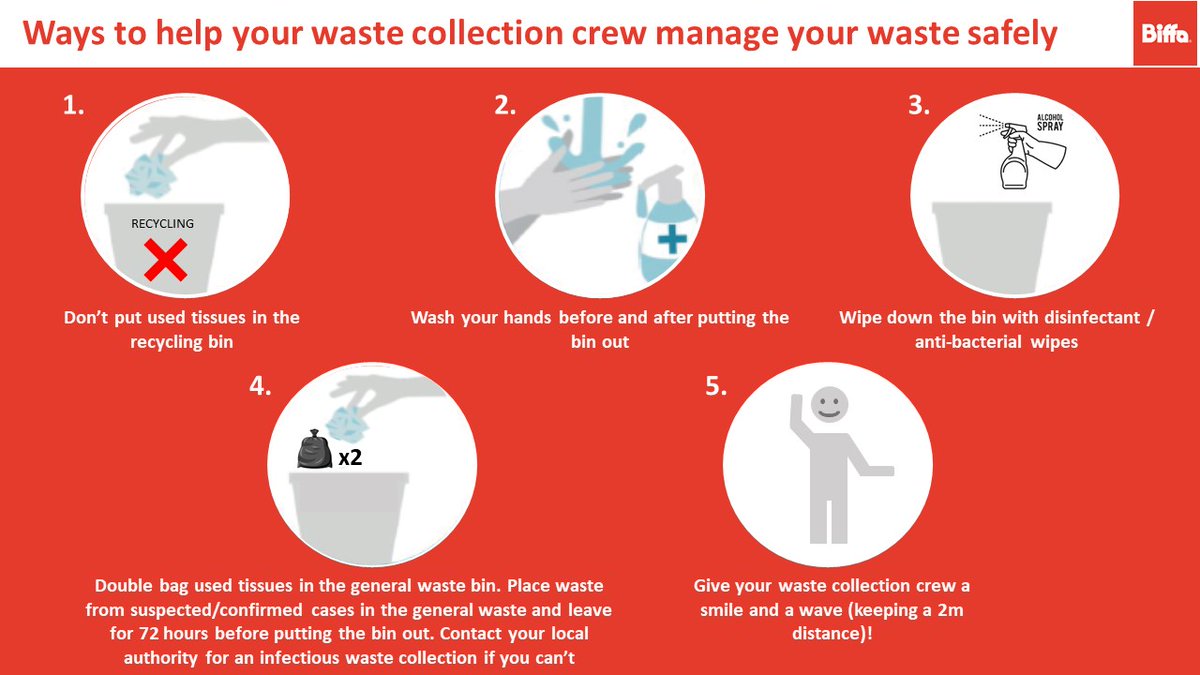 Ways to help your waste collection crew manage your waste safely

Biffa

1.

RECYCLING

Don't put used tissues in the recycling bin

2.

Wash your hands before and after putting the bin out

3.

ALCOHOL SPRAY

Wipe down the bin with disinfectant / anti-bacterial wipes

4.

x2

Double bag used tissues in the general waste bin. Place waste from suspected/confirmed cases in the general waste and leave for 72 hours before putting the bin out. Contact your local authority for an infectious waste collection if you can't

5.

Give your waste collection crew a smile and a wave (keeping a 2m distance)!