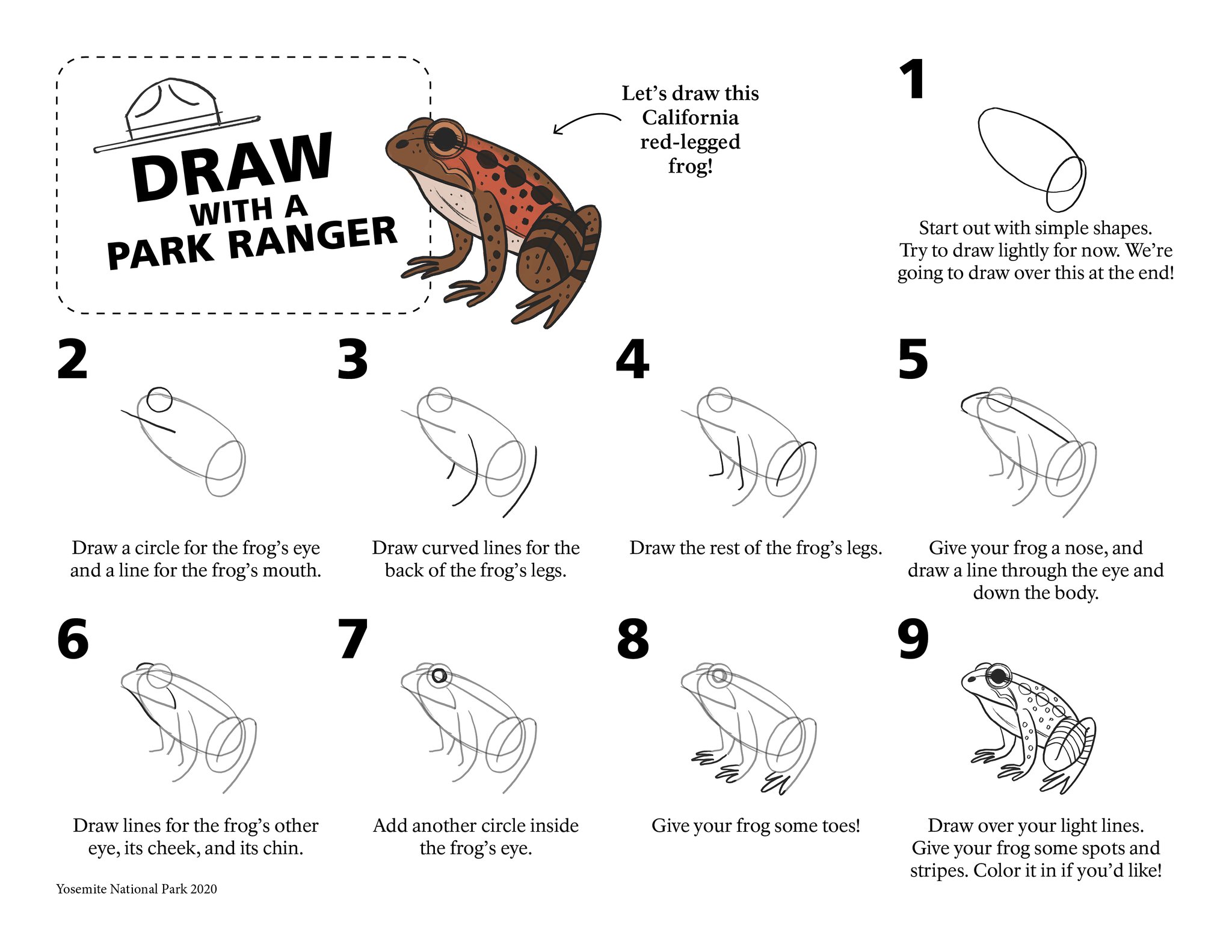 DRAW WITH A PARK RANGER

Let's draw this California red-legged frog!

1

Start out with simple shapes. Try to draw lightly for now. We're going to draw over this at the end!

2

Draw a circle for the frog's eye and a line for the frog's mouth.

3

Draw curved lines for the back of the frog's legs.

4

Draw the rest of the frog's legs.

5

Give your frog a nose, and draw a line through the eye and down the body.

6

Draw lines for the frog's other eye, its cheek, and its chin.

7

Add another circle inside the frog's eye.

8

Give your frog some toes!

9

Draw over your light lines. Give your frog some spots and stripes. Color it in if you'd like!

Yosemite National Park 2020