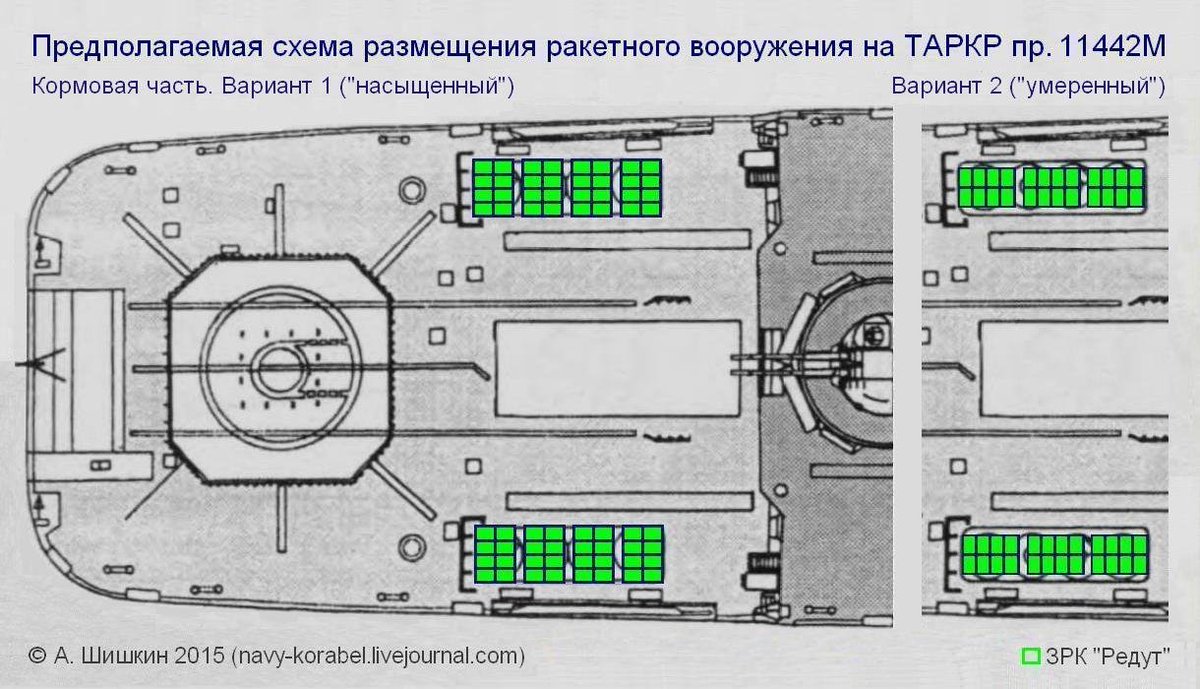 Предполагаемая схема размещения ракетного вооружения на ТАРКР пр. 11442М

Кормовая часть. Вариант 1 ("насыщенный")

Вариант 2 ("умеренный")

© А. Шишкин 2015 (navy-korabel.livejournal.com)

ЗРК "Редут"