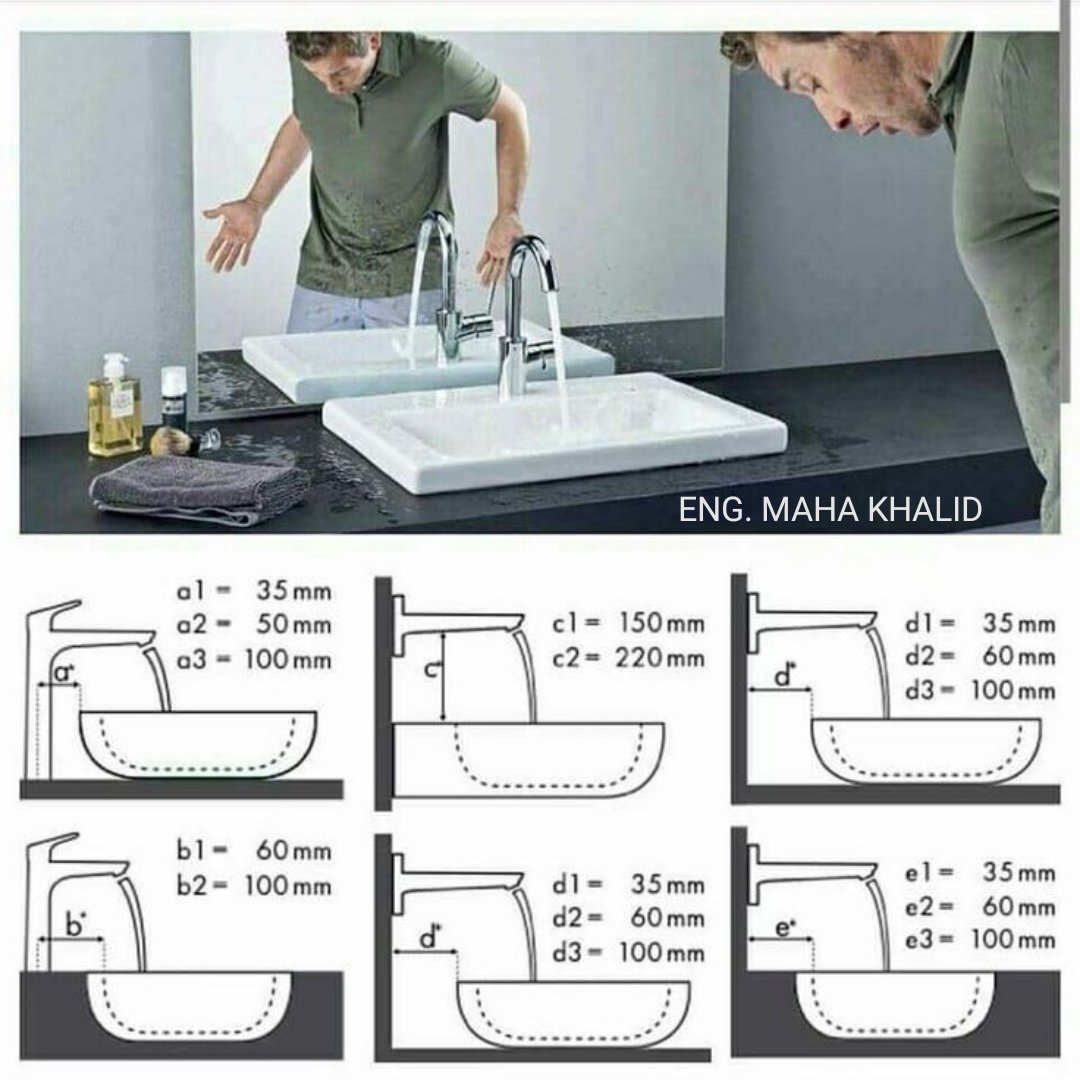 ENG. MAHA KHALID

a1 = 35 mm
a2 = 50 mm
a3 = 100 mm
a*

c1 = 150 mm
c2 = 220 mm
c*

d1 = 35 mm
d2 = 60 mm
d3 = 100 mm
d*

b1 = 60 mm
b2 = 100 mm
b*

d1 = 35 mm
d2 = 60 mm
d3 = 100 mm
d*

e1 = 35 mm
e2 = 60 mm
e3 = 100 mm
e*