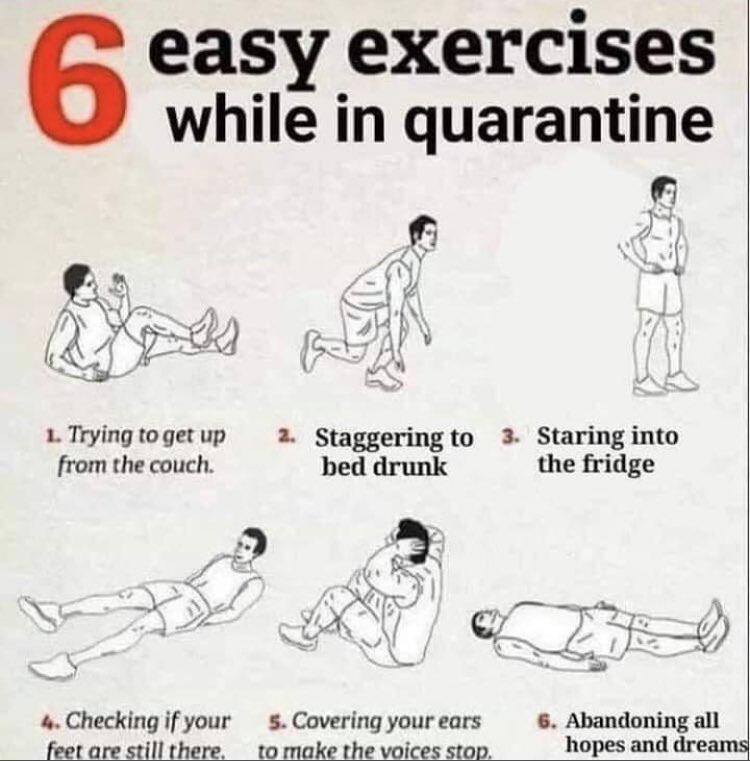 6 easy exercises while in quarantine

1. Trying to get up from the couch.

2. Staggering to bed drunk

3. Staring into the fridge

4. Checking if your feet are still there.

5. Covering your ears to make the voices stop.

6. Abandoning all hopes and dreams