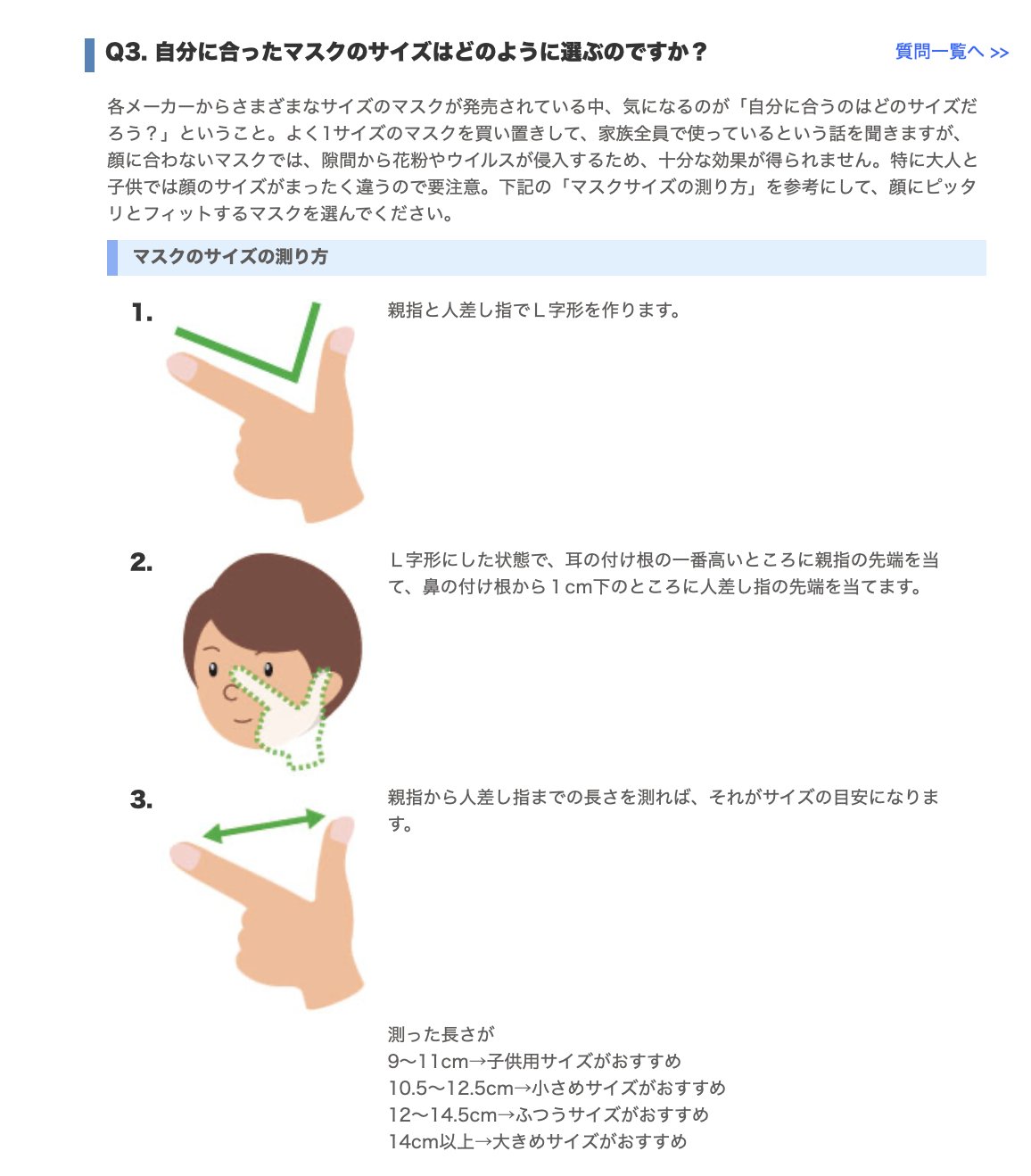 Q3. 自分に合ったマスクのサイズはどのように選ぶのですか？

質問一覧へ >>

各メーカーからさまざまなサイズのマスクが発売されている中、気になるのが「自分に合うのはどのサイズだろう？」ということ。よく1サイズのマスクを買い置きして、家族全員で使っているという話を聞きますが、顔に合わないマスクでは、隙間から花粉やウイルスが侵入するため、十分な効果が得られません。特に大人と子供では顔のサイズがまったく違うので要注意。下記の「マスクサイズの測り方」を参考にして、顔にピッタリとフィットするマスクを選んでください。

マスクのサイズの測り方

1.

親指と人差し指でＬ字形を作ります。

2.

Ｌ字形にした状態で、耳の付け根の一番高いところに親指の先端を当て、鼻の付け根から１cm下のところに人差し指の先端を当てます。

3.

親指から人差し指までの長さを測れば、それがサイズの目安になります。

測った長さが
9〜11cm→子供用サイズがおすすめ
10.5〜12.5cm→小さめサイズがおすすめ
12〜14.5cm→ふつうサイズがおすすめ
14cm以上→大きめサイズがおすすめ