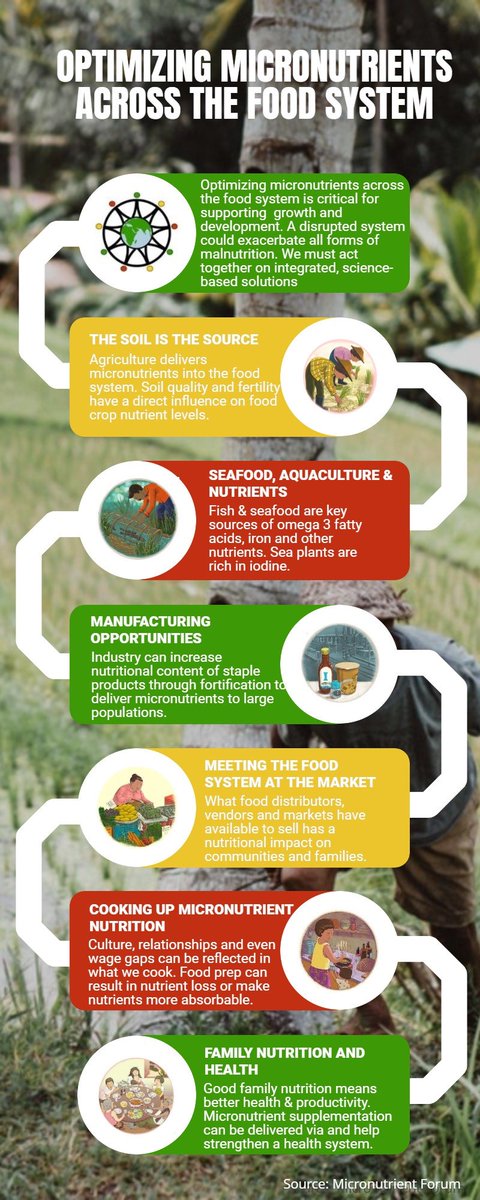 OPTIMIZING MICRONUTRIENTS ACROSS THE FOOD SYSTEM

Optimizing micronutrients across the food system is critical for supporting growth and development. A disrupted system could exacerbate all forms of malnutrition. We must act together on integrated, science-based solutions

THE SOIL IS THE SOURCE
Agriculture delivers micronutrients into the food system. Soil quality and fertility have a direct influence on food crop nutrient levels.

SEAFOOD, AQUACULTURE & NUTRIENTS
Fish & seafood are key sources of omega 3 fatty acids, iron and other nutrients. Sea plants are rich in iodine.

MANUFACTURING OPPORTUNITIES
Industry can increase nutritional content of staple products through fortification to deliver micronutrients to large populations.

MEETING THE FOOD SYSTEM AT THE MARKET
What food distributors, vendors and markets have available to sell has a nutritional impact on communities and families.

COOKING UP MICRONUTRIENT NUTRITION
Culture, relationships and even wage gaps can be reflected in what we cook. Food prep can result in nutrient loss or make nutrients more absorbable.

FAMILY NUTRITION AND HEALTH
Good family nutrition means better health & productivity. Micronutrient supplementation can be delivered via and help strengthen a health system.

Source: Micronutrient Forum