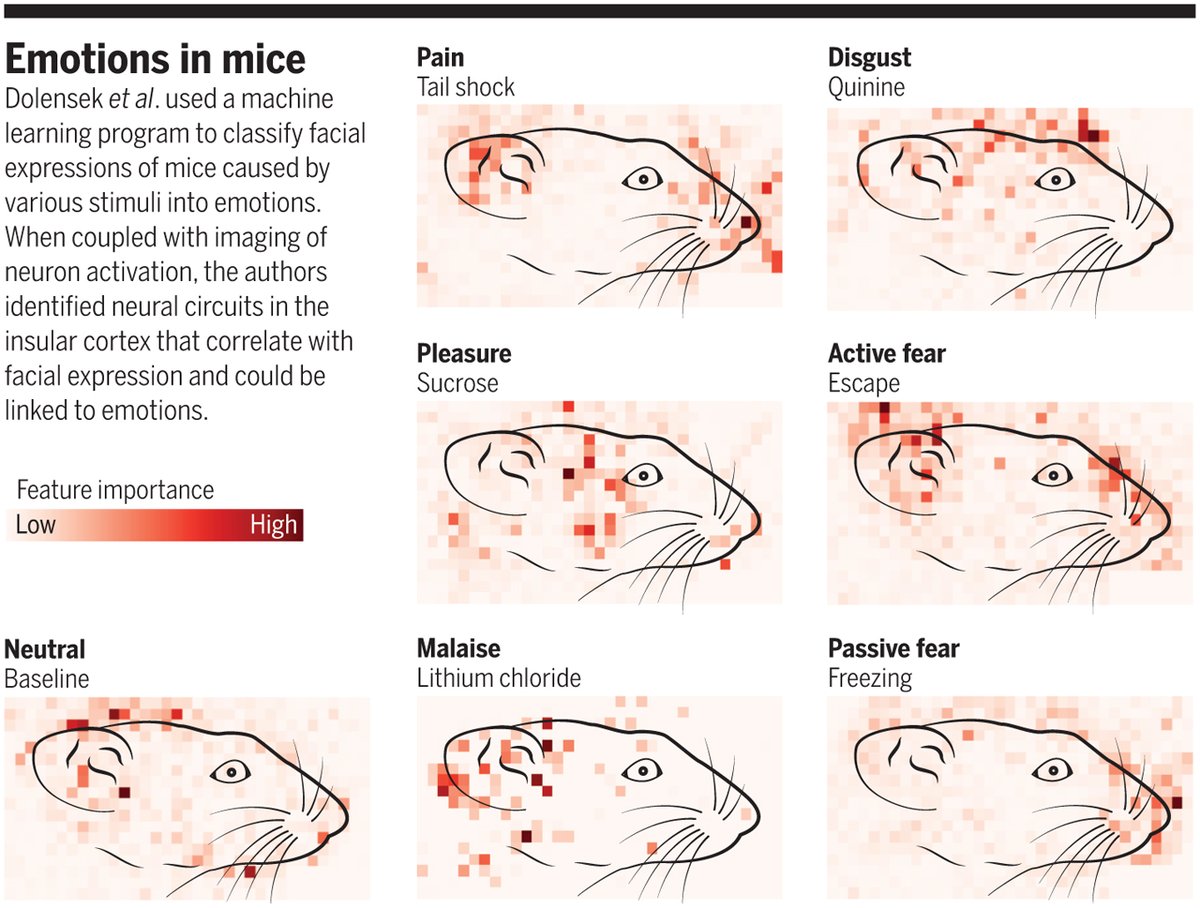 Emotions in mice

Dolensek et al. used a machine learning program to classify facial expressions of mice caused by various stimuli into emotions. When coupled with imaging of neuron activation, the authors identified neural circuits in the insular cortex that correlate with facial expression and could be linked to emotions.

Feature importance
Low High

Pain
Tail shock

Disgust
Quinine

Pleasure
Sucrose

Active fear
Escape

Neutral
Baseline

Malaise
Lithium chloride

Passive fear
Freezing