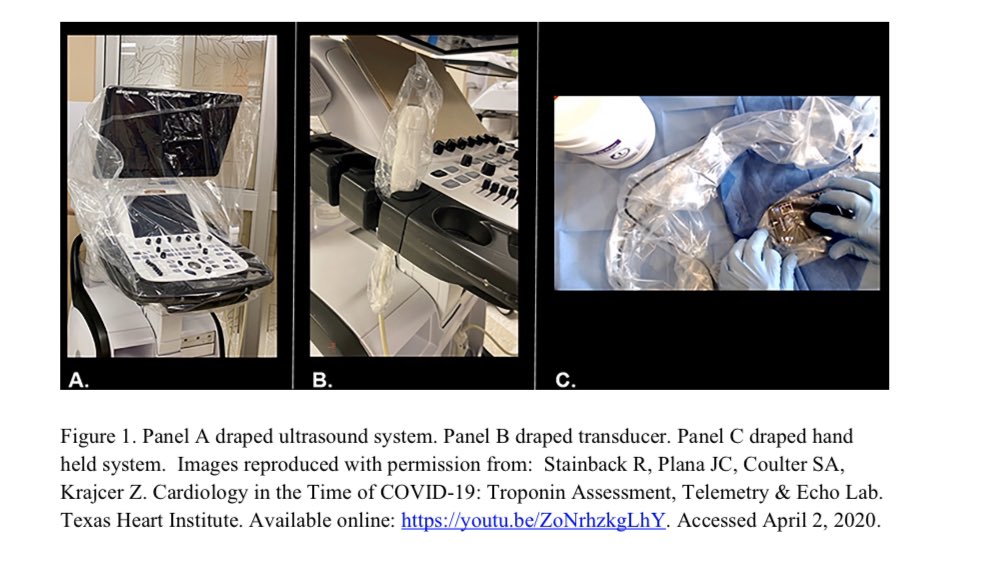 A.

B.

C.

Figure 1. Panel A draped ultrasound system. Panel B draped transducer. Panel C draped hand held system. Images reproduced with permission from: Stainback R, Plana JC, Coulter SA, Krajcer Z. Cardiology in the Time of COVID-19: Troponin Assessment, Telemetry & Echo Lab. Texas Heart Institute. Available online: https://youtu.be/ZoNrhzkgLhY. Accessed April 2, 2020.