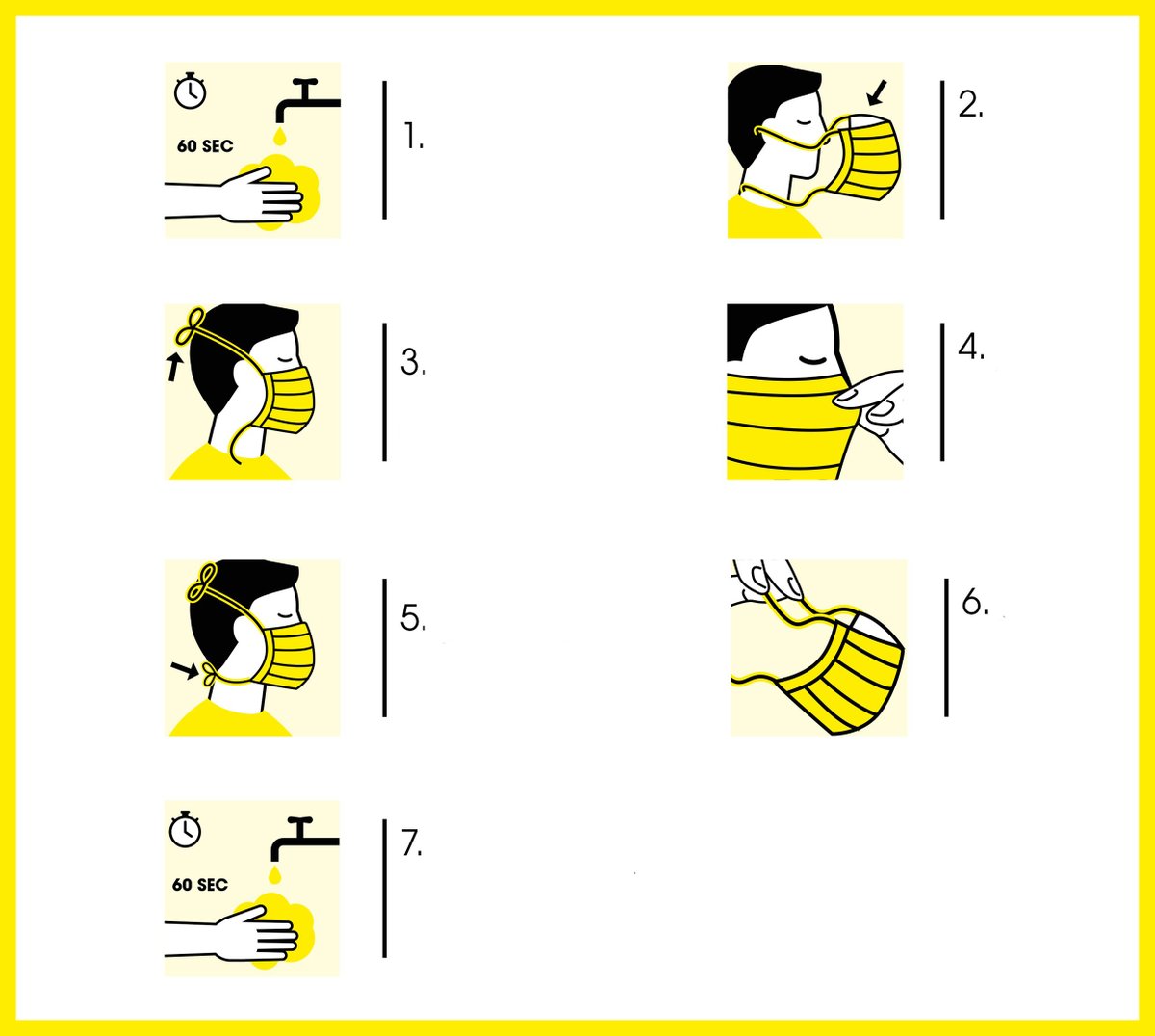 60 SEC

1.

2.

3.

4.

5.

6.

60 SEC

7.