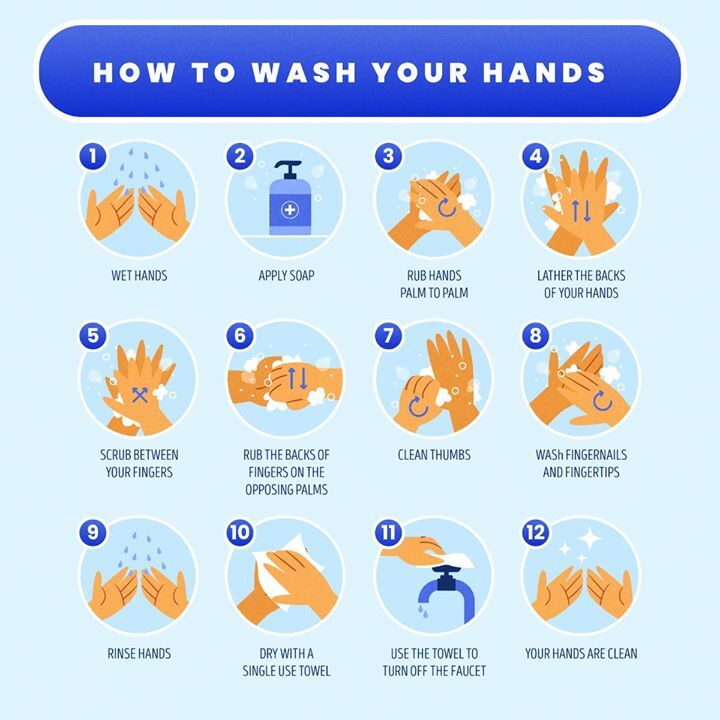 HOW TO WASH YOUR HANDS

1
WET HANDS

2
APPLY SOAP

3
RUB HANDS PALM TO PALM

4
LATHER THE BACKS OF YOUR HANDS

5
SCRUB BETWEEN YOUR FINGERS

6
RUB THE BACKS OF FINGERS ON THE OPPOSING PALMS

7
CLEAN THUMBS

8
WASh FINGERNAILS AND FINGERTIPS

9
RINSE HANDS

10
DRY WITH A SINGLE USE TOWEL

11
USE THE TOWEL TO TURN OFF THE FAUCET

12
YOUR HANDS ARE CLEAN