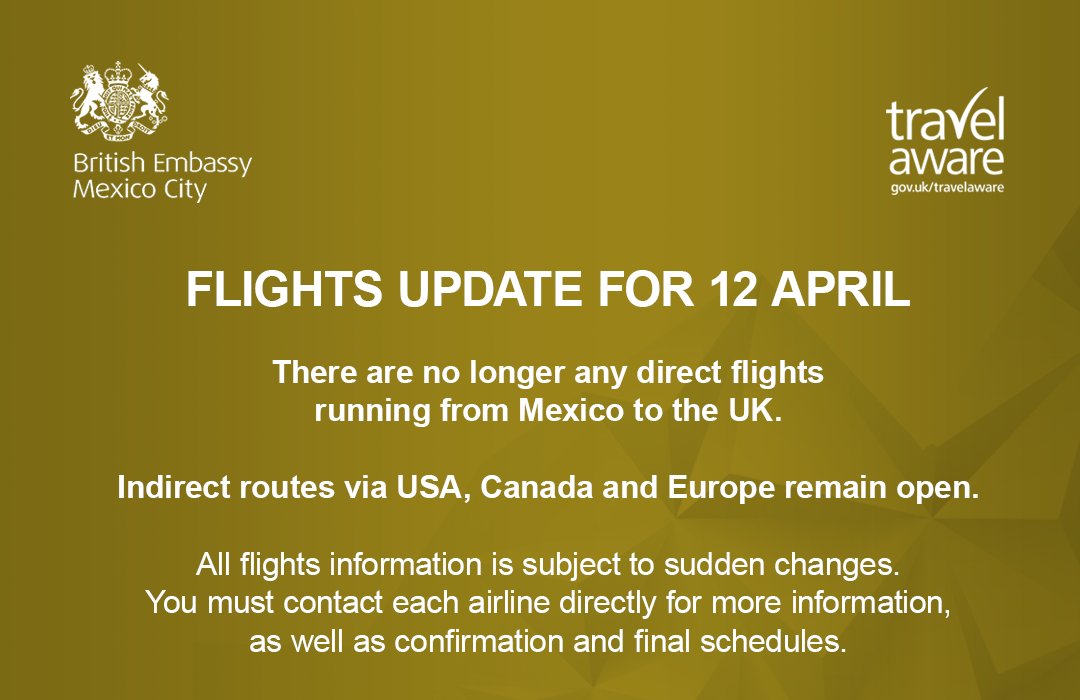 British Embassy
Mexico City

travel
aware
gov.uk/travelaware

FLIGHTS UPDATE FOR 12 APRIL

There are no longer any direct flights running from Mexico to the UK.

Indirect routes via USA, Canada and Europe remain open.

All flights information is subject to sudden changes. You must contact each airline directly for more information, as well as confirmation and final schedules.