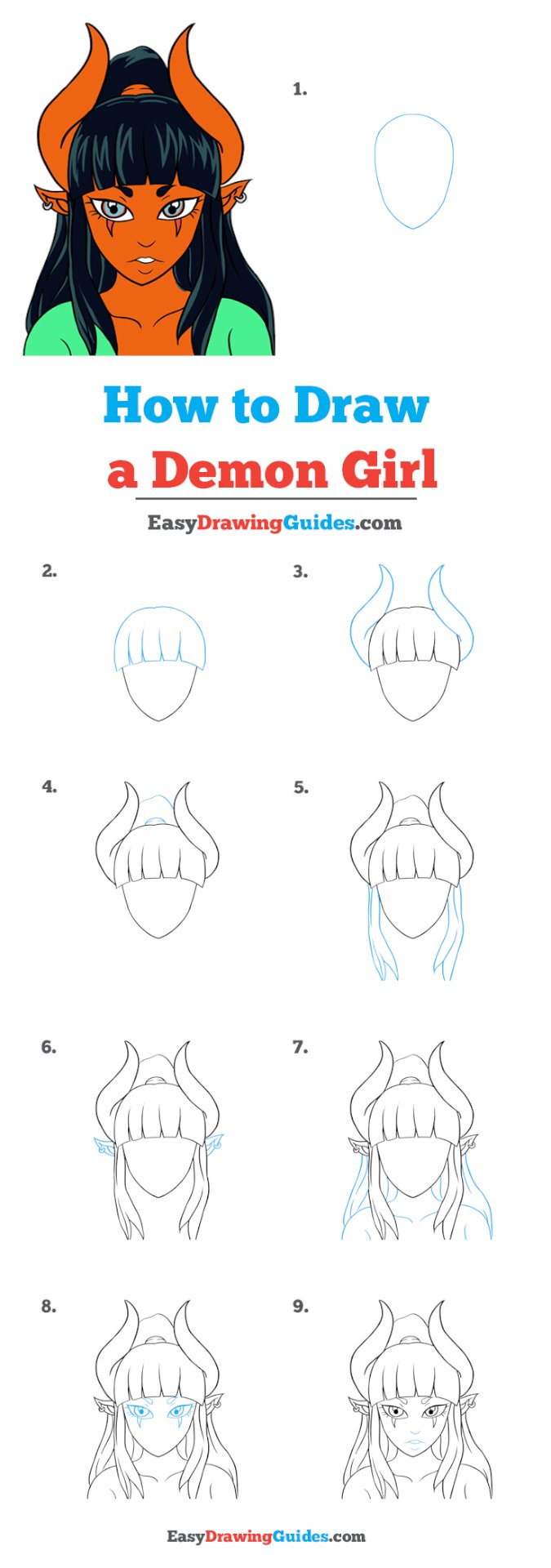 1.

How to Draw
a Demon Girl

EasyDrawingGuides.com

2.

3.

4.

5.

6.

7.

8.

9.

EasyDrawingGuides.com