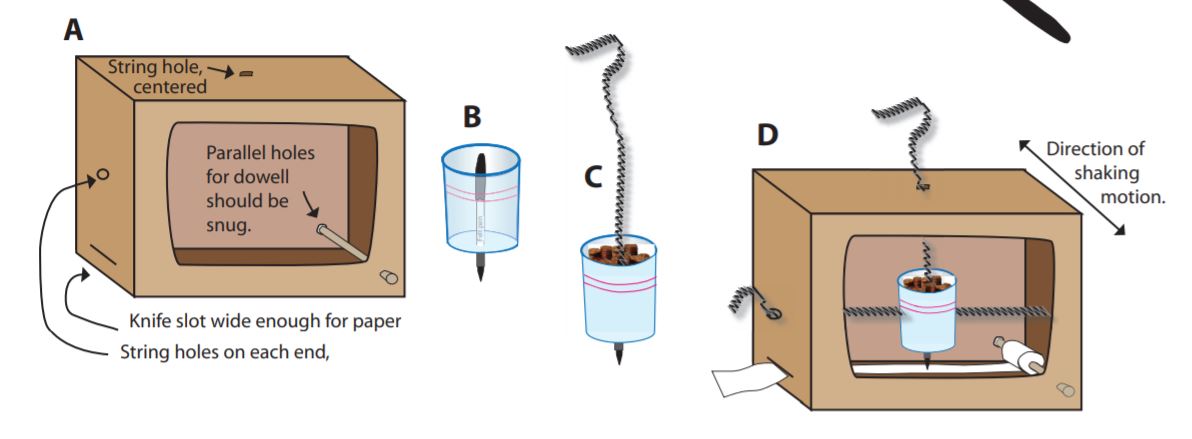 A

String hole, centered

Parallel holes for dowell should be snug.

Knife slot wide enough for paper

String holes on each end,

B

C

D

Direction of shaking motion.