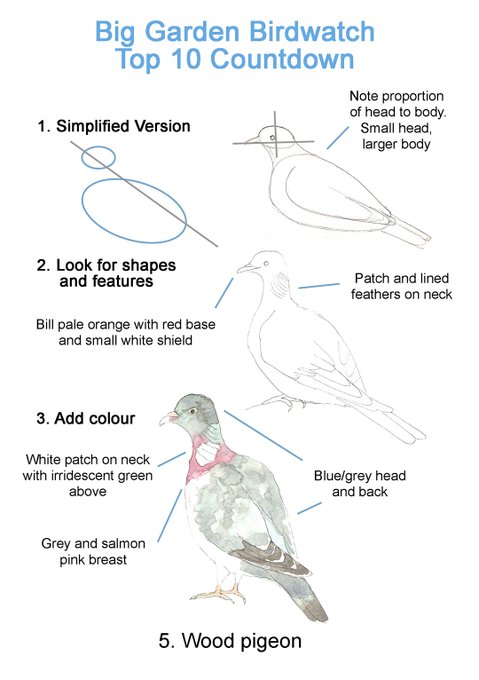 Big Garden Birdwatch
Top 10 Countdown

1. Simplified Version

Note proportion of head to body. Small head, larger body

2. Look for shapes and features

Patch and lined feathers on neck

Bill pale orange with red base and small white shield

3. Add colour

White patch on neck with irridescent green above

Blue/grey head and back

Grey and salmon pink breast

5. Wood pigeon