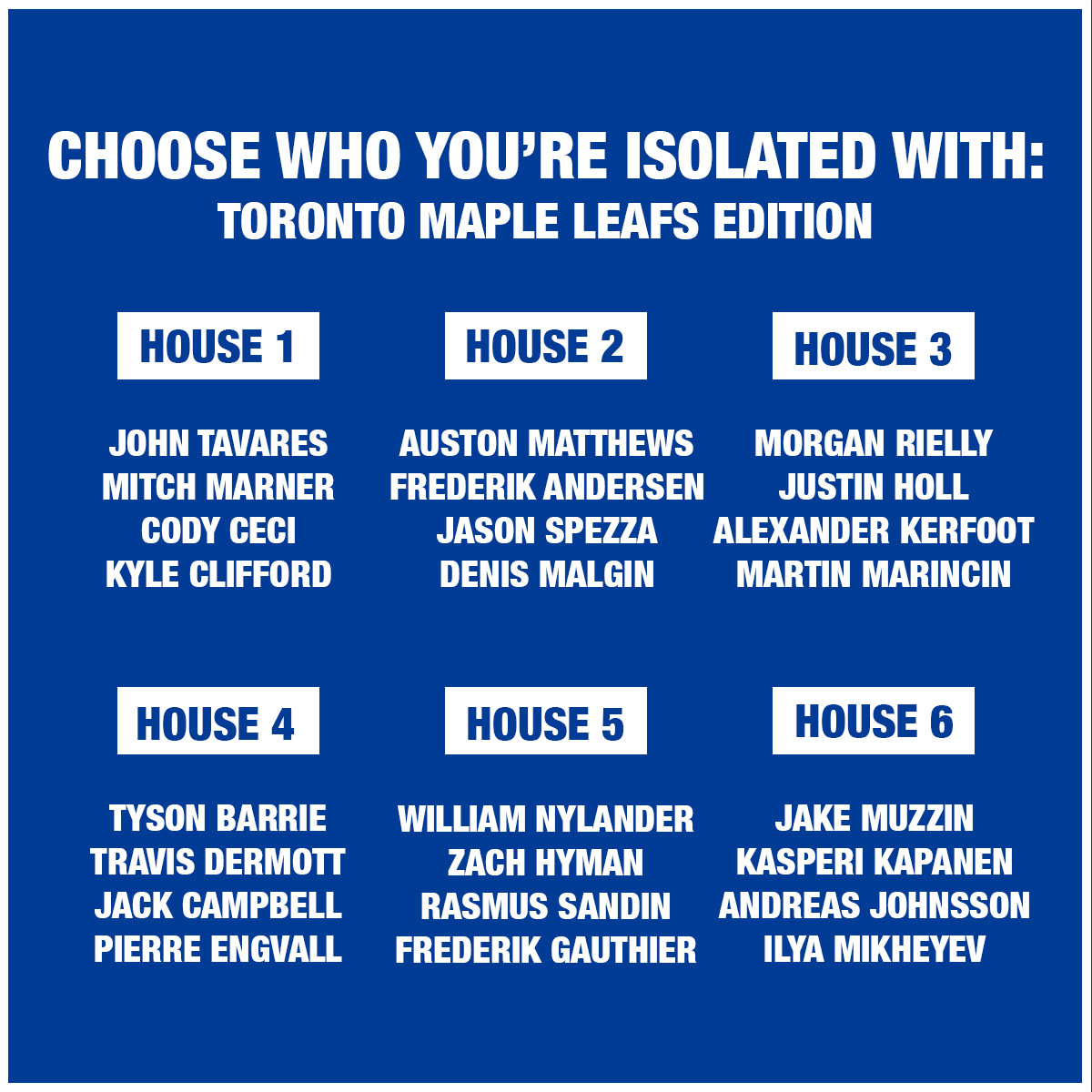 CHOOSE WHO YOU'RE ISOLATED WITH:
TORONTO MAPLE LEAFS EDITION

HOUSE 1

JOHN TAVARES
MITCH MARNER
CODY CECI
KYLE CLIFFORD

HOUSE 2

AUSTON MATTHEWS
FREDERIK ANDERSEN
JASON SPEZZA
DENIS MALGIN

HOUSE 3

MORGAN RIELLY
JUSTIN HOLL
ALEXANDER KERFOOT
MARTIN MARINCIN

HOUSE 4

TYSON BARRIE
TRAVIS DERMOTT
JACK CAMPBELL
PIERRE ENGVALL

HOUSE 5

WILLIAM NYLANDER
ZACH HYMAN
RASMUS SANDIN
FREDERIK GAUTHIER

HOUSE 6

JAKE MUZZIN
KASPERI KAPANEN
ANDREAS JOHNSSON
ILYA MIKHEYEV