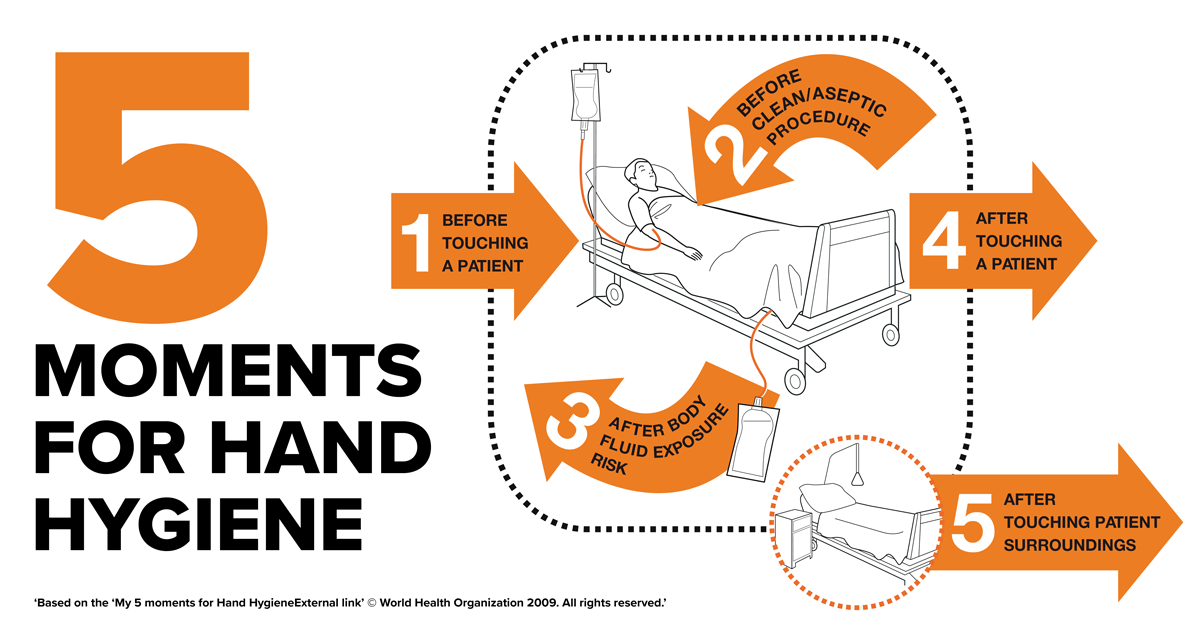 5

MOMENTS FOR HAND HYGIENE

1 BEFORE TOUCHING A PATIENT

2 BEFORE CLEAN/ASEPTIC PROCEDURE

3 AFTER BODY FLUID EXPOSURE RISK

4 AFTER TOUCHING A PATIENT

5 AFTER TOUCHING PATIENT SURROUNDINGS

'Based on the 'My 5 moments for Hand HygieneExternal link' © World Health Organization 2009. All rights reserved.'