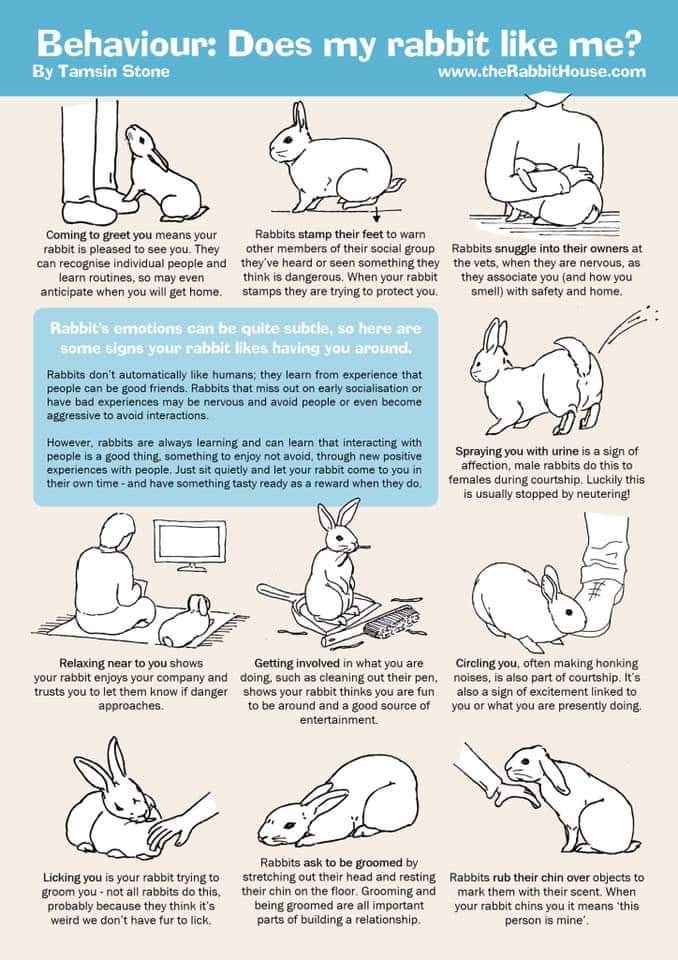 Behaviour: Does my rabbit like me?

By Tamsin Stone

www.theRabbitHouse.com

Coming to greet you means your rabbit is pleased to see you. They can recognise individual people and learn routines, so may even anticipate when you will get home.

Rabbits stamp their feet to warn other members of their social group they've heard or seen something they think is dangerous. When your rabbit stamps they are trying to protect you.

Rabbits snuggle into their owners at the vets, when they are nervous, as they associate you (and how you smell) with safety and home.

Rabbit's emotions can be quite subtle, so here are some signs your rabbit likes having you around.

Rabbits don't automatically like humans; they learn from experience that people can be good friends. Rabbits that miss out on early socialisation or have bad experiences may be nervous and avoid people or even become aggressive to avoid interactions.

However, rabbits are always learning and can learn that interacting with people is a good thing, something to enjoy not avoid, through new positive experiences with people. Just sit quietly and let your rabbit come to you in their own time - and have something tasty ready as a reward when they do.

Spraying you with urine is a sign of affection, male rabbits do this to females during courtship. Luckily this is usually stopped by neutering!

Relaxing near to you shows your rabbit enjoys your company and trusts you to let them know if danger approaches.

Getting involved in what you are doing, such as cleaning out their pen, shows your rabbit thinks you are fun to be around and a good source of entertainment.

Circling you, often making honking noises, is also part of courtship. It's also a sign of excitement linked to you or what you are presently doing.

Licking you is your rabbit trying to groom you - not all rabbits do this, probably because they think it's weird we don't have fur to lick.

Rabbits ask to be groomed by stretching out their head and resting their chin on the floor. Grooming and being groomed are all important parts of building a relationship.

Rabbits rub their chin over objects to mark them with their scent. When your rabbit chins you it means 'this person is mine'.