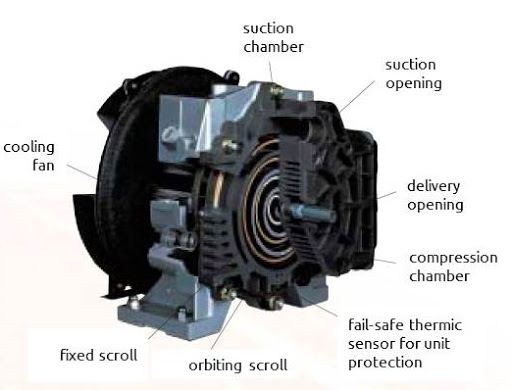 suction chamber

suction opening

cooling fan

delivery opening

compression chamber

fail-safe thermic sensor for unit protection

fixed scroll

orbiting scroll