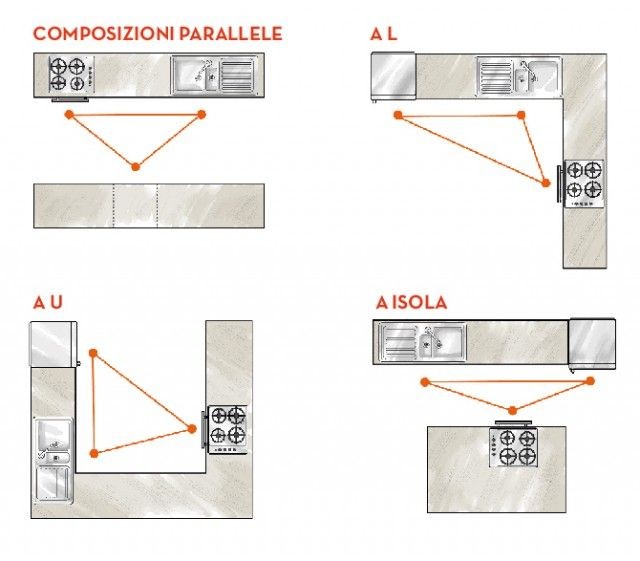 COMPOSIZIONI PARALLELE

A L

A U

A ISOLA