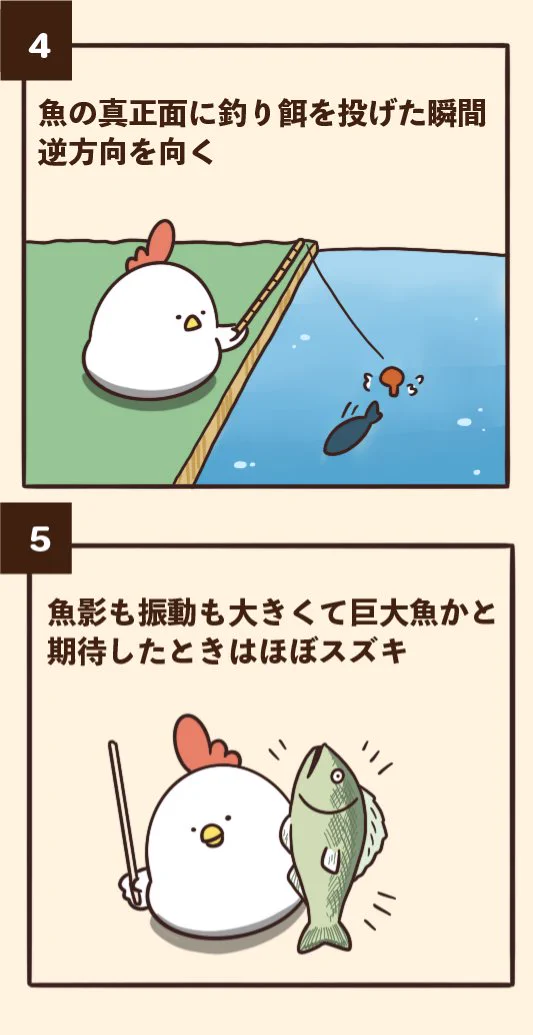 4

魚の真正面に釣り餌を投げた瞬間逆方向を向く

5

魚影も振動も大きくて巨大魚かと期待したときはほぼスズキ