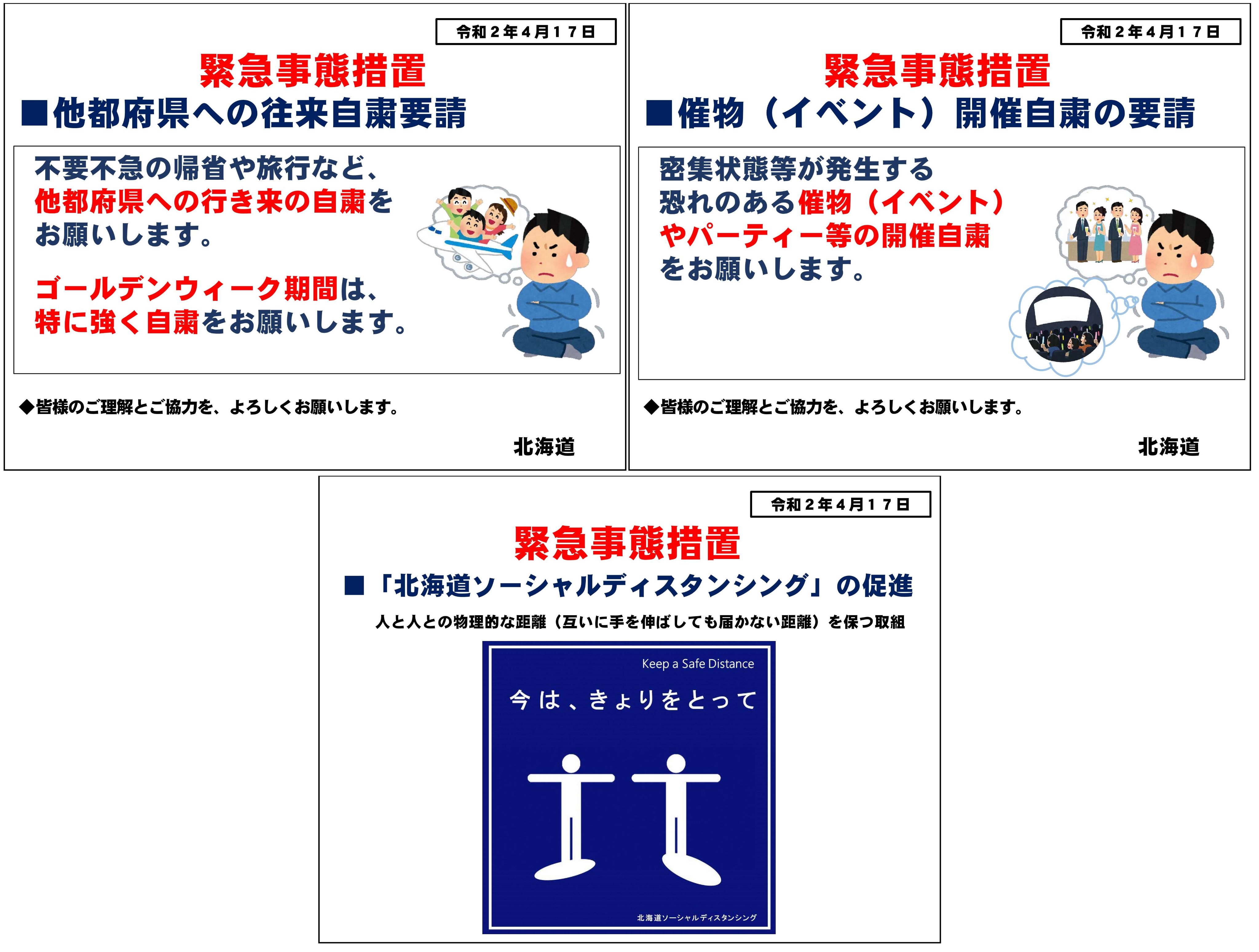 令和２年４月１７日

緊急事態措置

■他都府県への往来自粛要請

不要不急の帰省や旅行など、他都府県への行き来の自粛をお願いします。

ゴールデンウィーク期間は、特に強く自粛をお願いします。

◆皆様のご理解とご協力を、よろしくお願いします。

北海道

令和２年４月１７日

緊急事態措置

■催物（イベント）開催自粛の要請

密集状態等が発生する恐れのある催物（イベント）やパーティー等の開催自粛をお願いします。

◆皆様のご理解とご協力を、よろしくお願いします。

北海道

令和２年４月１７日

緊急事態措置

■「北海道ソーシャルディスタンシング」の促進

人と人との物理的な距離（互いに手を伸ばしても届かない距離）を保つ取組

Keep a Safe Distance

今は、きょりをとって

北海道ソーシャルディスタンシング