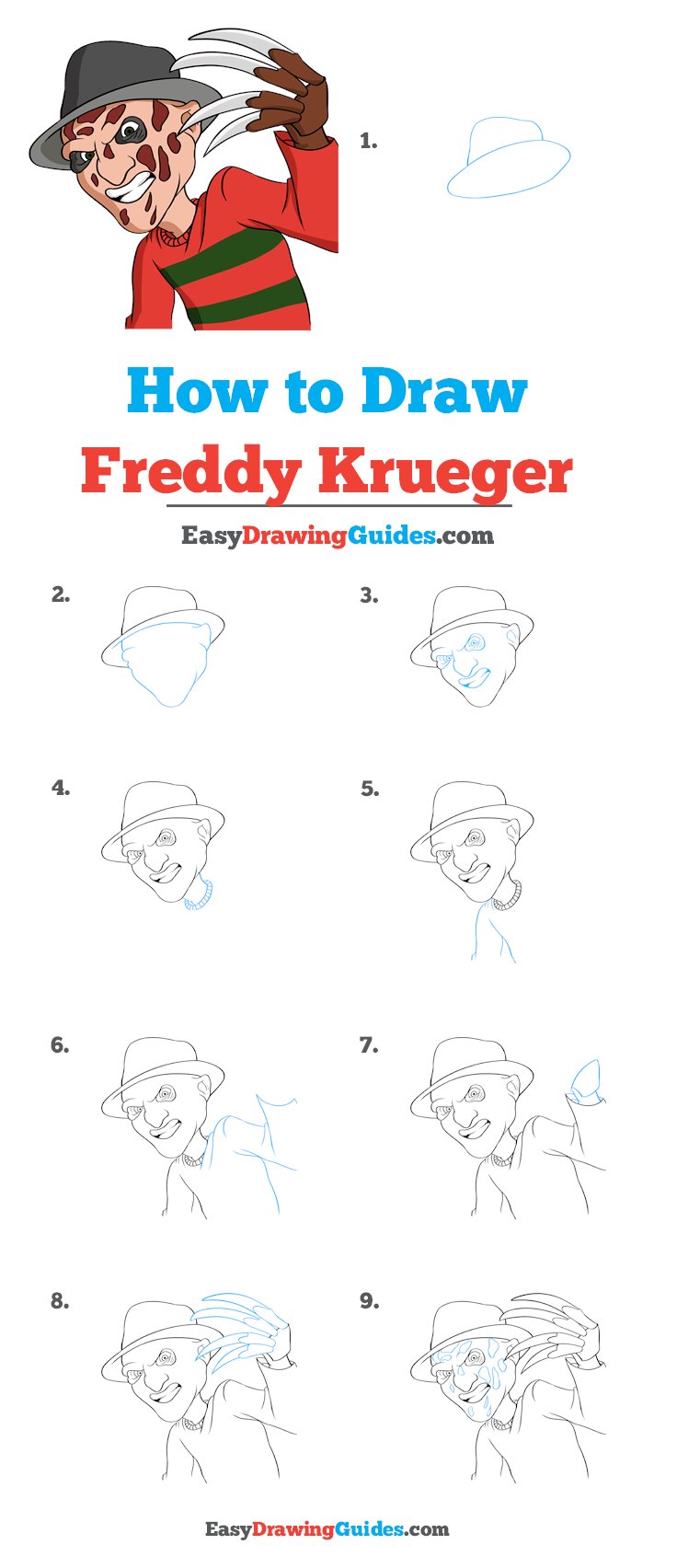 1.

How to Draw
Freddy Krueger

EasyDrawingGuides.com

2.

3.

4.

5.

6.

7.

8.

9.

EasyDrawingGuides.com