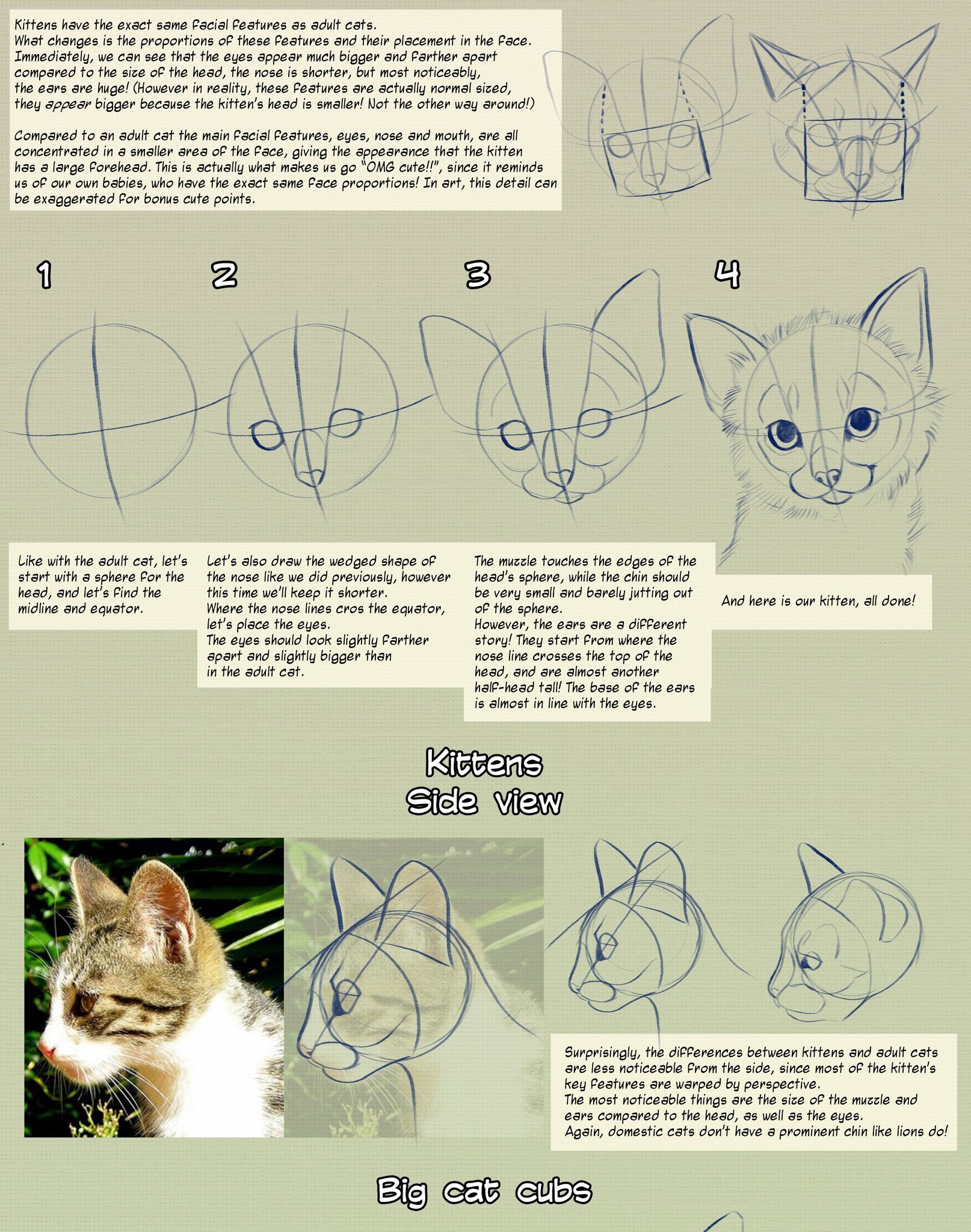 Kittens have the exact same facial features as adult cats.
What changes is the proportions of these features and their placement in the face. Immediately, we can see that the eyes appear much bigger and farther apart compared to the size of the head, the nose is shorter, but most noticeably, the ears are huge! (However in reality, these features are actually normal sized, they appear bigger because the kitten's head is smaller! Not the other way around!)

Compared to an adult cat the main facial features, eyes, nose and mouth, are all concentrated in a smaller area of the face, giving the appearance that the kitten has a large forehead. This is actually what makes us go "OMG cute!!", since it reminds us of our own babies, who have the exact same face proportions! In art, this detail can be exaggerated for bonus cute points.

1

2

3

4

Like with the adult cat, let's start with a sphere for the head, and let's find the midline and equator.

Let's also draw the wedged shape of the nose like we did previously, however this time we'll keep it shorter.
Where the nose lines cros the equator, let's place the eyes.
The eyes should look slightly farther apart and slightly bigger than in the adult cat.

The muzzle touches the edges of the head's sphere, while the chin should be very small and barely jutting out of the sphere.
However, the ears are a different story! They start from where the nose line crosses the top of the head, and are almost another half-head tall! The base of the ears is almost in line with the eyes.

And here is our kitten, all done!

Kittens
Side view

Surprisingly, the differences between kittens and adult cats are less noticeable from the side, since most of the kitten's key features are warped by perspective.
The most noticeable things are the size of the muzzle and ears compared to the head, as well as the eyes.
Again, domestic cats don't have a prominent chin like lions do!

Big cat cubs