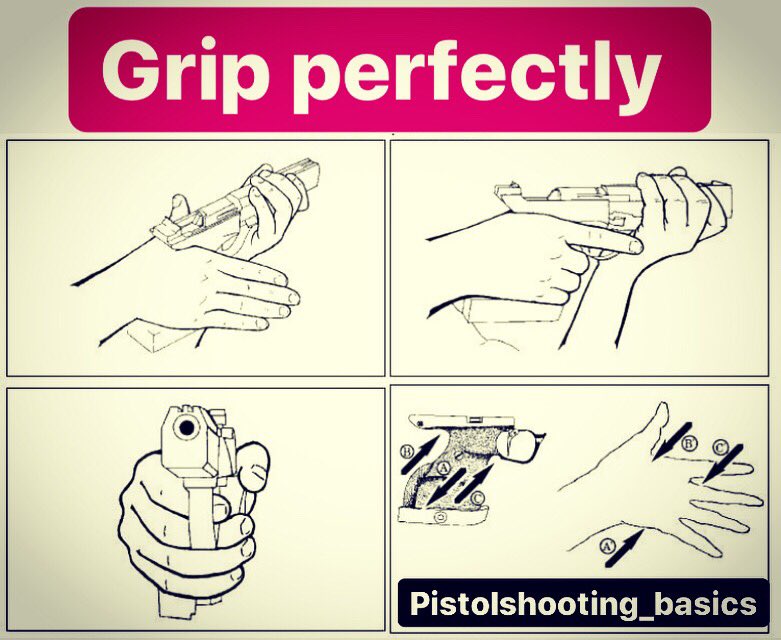 Grip perfectly

B
A
C

B
C
A

Pistolshooting_basics