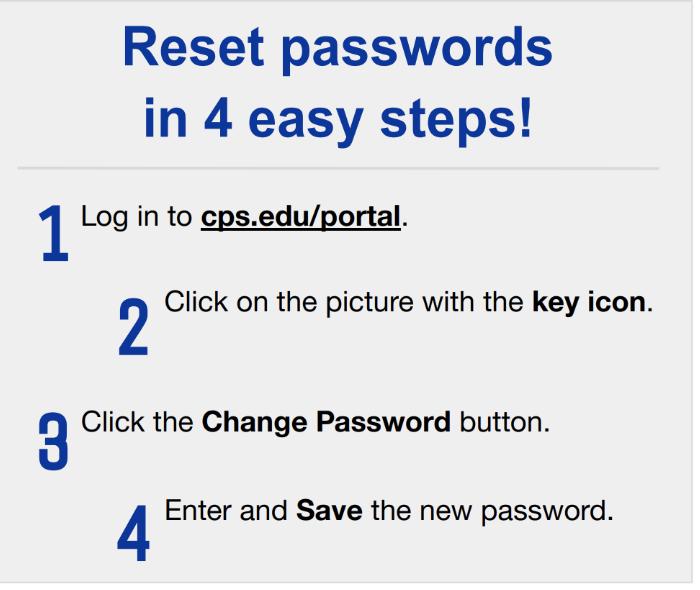 Reset passwords
in 4 easy steps!

1 Log in to cps.edu/portal.

2 Click on the picture with the key icon.

3 Click the Change Password button.

4 Enter and Save the new password.