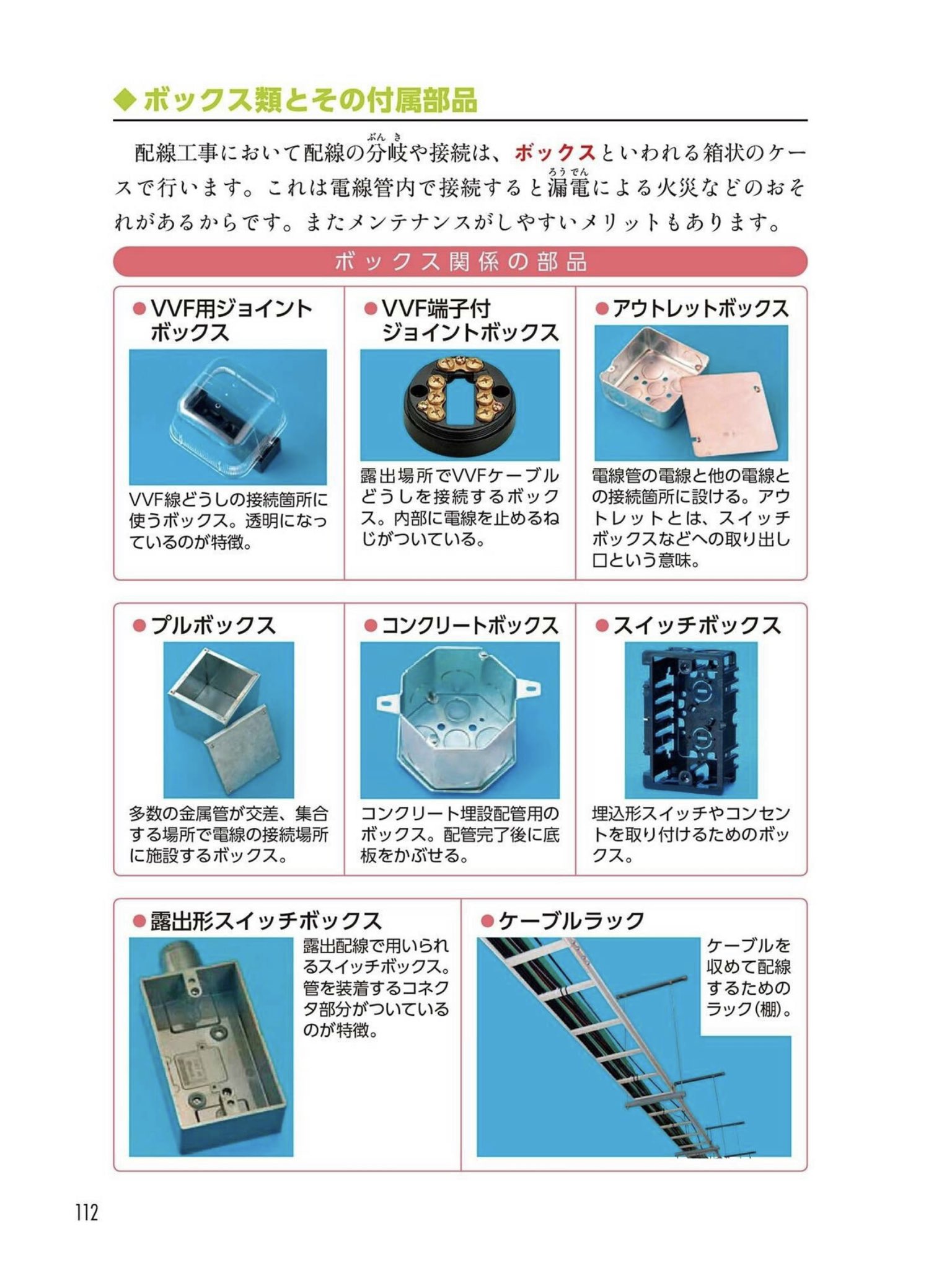 ◆ボックス類とその付属部品

配線工事において配線の分岐（ぶんき）や接続は、ボックスといわれる箱状のケースで行います。これは電線管内で接続すると漏電（ろうでん）による火災などのおそれがあるからです。またメンテナンスがしやすいメリットもあります。

ボックス関係の部品

●VVF用ジョイントボックス
VVF線どうしの接続箇所に使うボックス。透明になっているのが特徴。

●VVF端子付ジョイントボックス
露出場所でVVFケーブルどうしを接続するボックス。内部に電線を止めるねじがついている。

●アウトレットボックス
電線管の電線と他の電線との接続箇所に設ける。アウトレットとは、スイッチボックスなどへの取り出し口という意味。

●プルボックス
多数の金属管が交差、集合する場所で電線の接続場所に施設するボックス。

●コンクリートボックス
コンクリート埋設配管用のボックス。配管完了後に底板をかぶせる。

●スイッチボックス
埋込形スイッチやコンセントを取り付けるためのボックス。

●露出形スイッチボックス
露出配線で用いられるスイッチボックス。管を装着するコネクタ部分がついているのが特徴。

●ケーブルラック
ケーブルを収めて配線するためのラック（棚）。

112