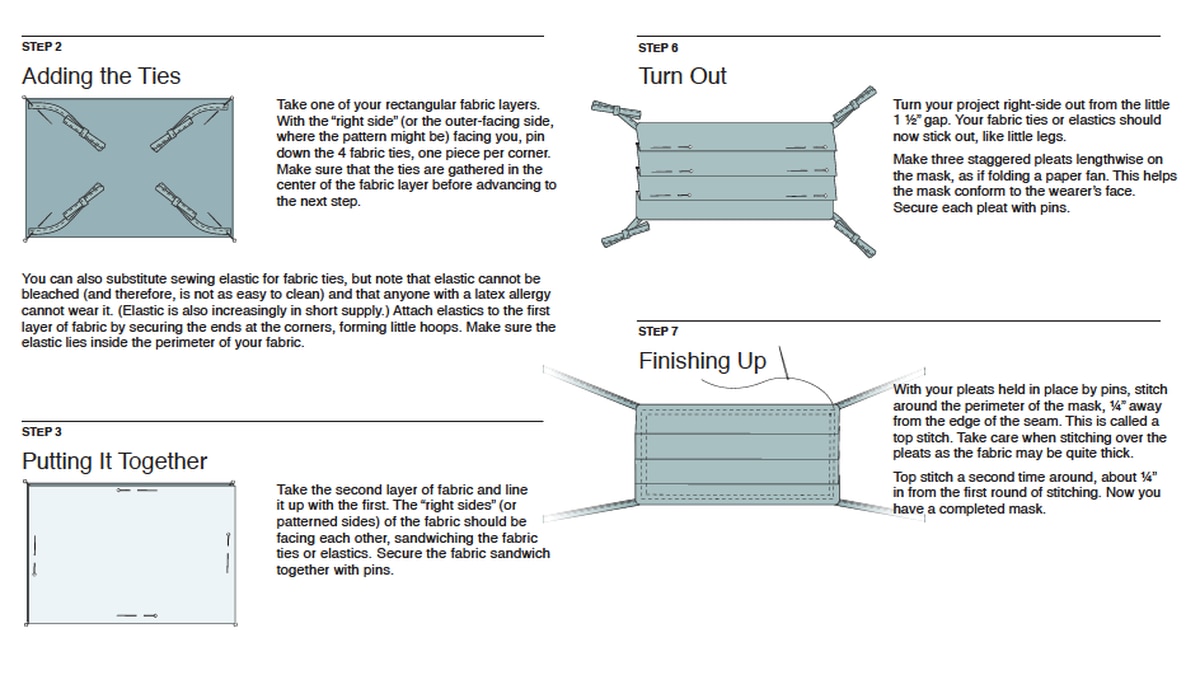 STEP 2

Adding the Ties

Take one of your rectangular fabric layers. With the "right side" (or the outer-facing side, where the pattern might be) facing you, pin down the 4 fabric ties, one piece per corner. Make sure that the ties are gathered in the center of the fabric layer before advancing to the next step.

You can also substitute sewing elastic for fabric ties, but note that elastic cannot be bleached (and therefore, is not as easy to clean) and that anyone with a latex allergy cannot wear it. (Elastic is also increasingly in short supply.) Attach elastics to the first layer of fabric by securing the ends at the corners, forming little hoops. Make sure the elastic lies inside the perimeter of your fabric.

STEP 3

Putting It Together

Take the second layer of fabric and line it up with the first. The "right sides" (or patterned sides) of the fabric should be facing each other, sandwiching the fabric ties or elastics. Secure the fabric sandwich together with pins.

STEP 6

Turn Out

Turn your project right-side out from the little 1 ½" gap. Your fabric ties or elastics should now stick out, like little legs.

Make three staggered pleats lengthwise on the mask, as if folding a paper fan. This helps the mask conform to the wearer's face. Secure each pleat with pins.

STEP 7

Finishing Up

With your pleats held in place by pins, stitch around the perimeter of the mask, ¼" away from the edge of the seam. This is called a top stitch. Take care when stitching over the pleats as the fabric may be quite thick.

Top stitch a second time around, about ¼" in from the first round of stitching. Now you have a completed mask.