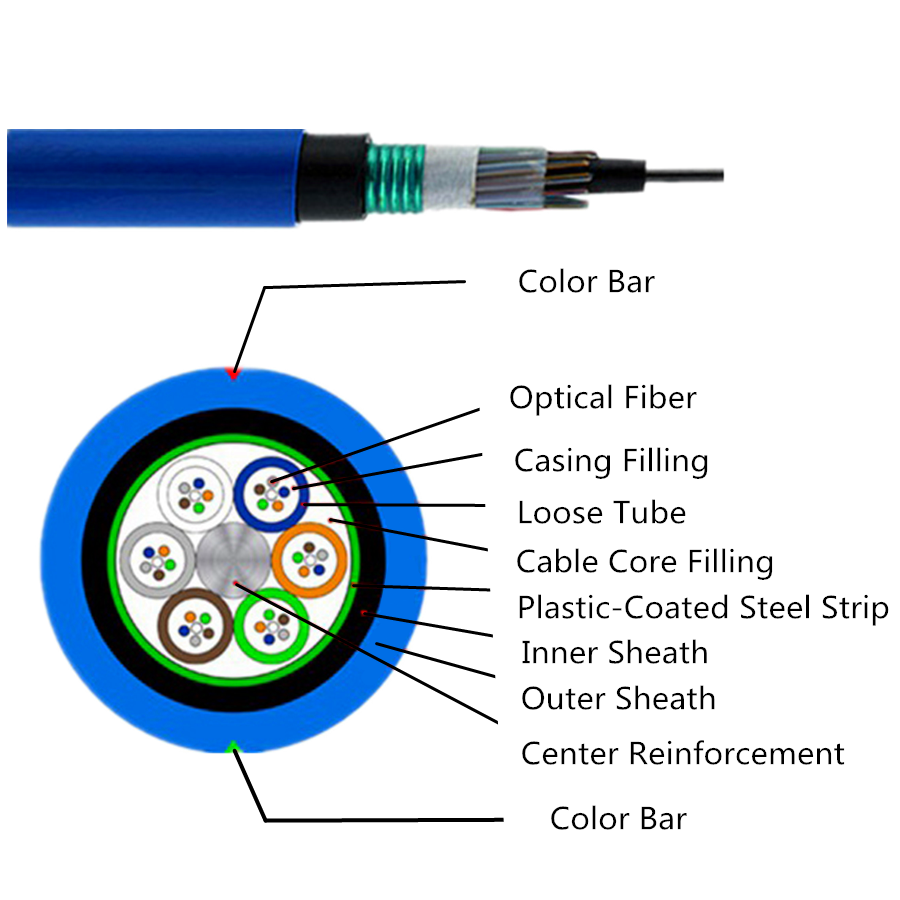 Color Bar

Optical Fiber

Casing Filling

Loose Tube

Cable Core Filling

Plastic-Coated Steel Strip

Inner Sheath

Outer Sheath

Center Reinforcement

Color Bar